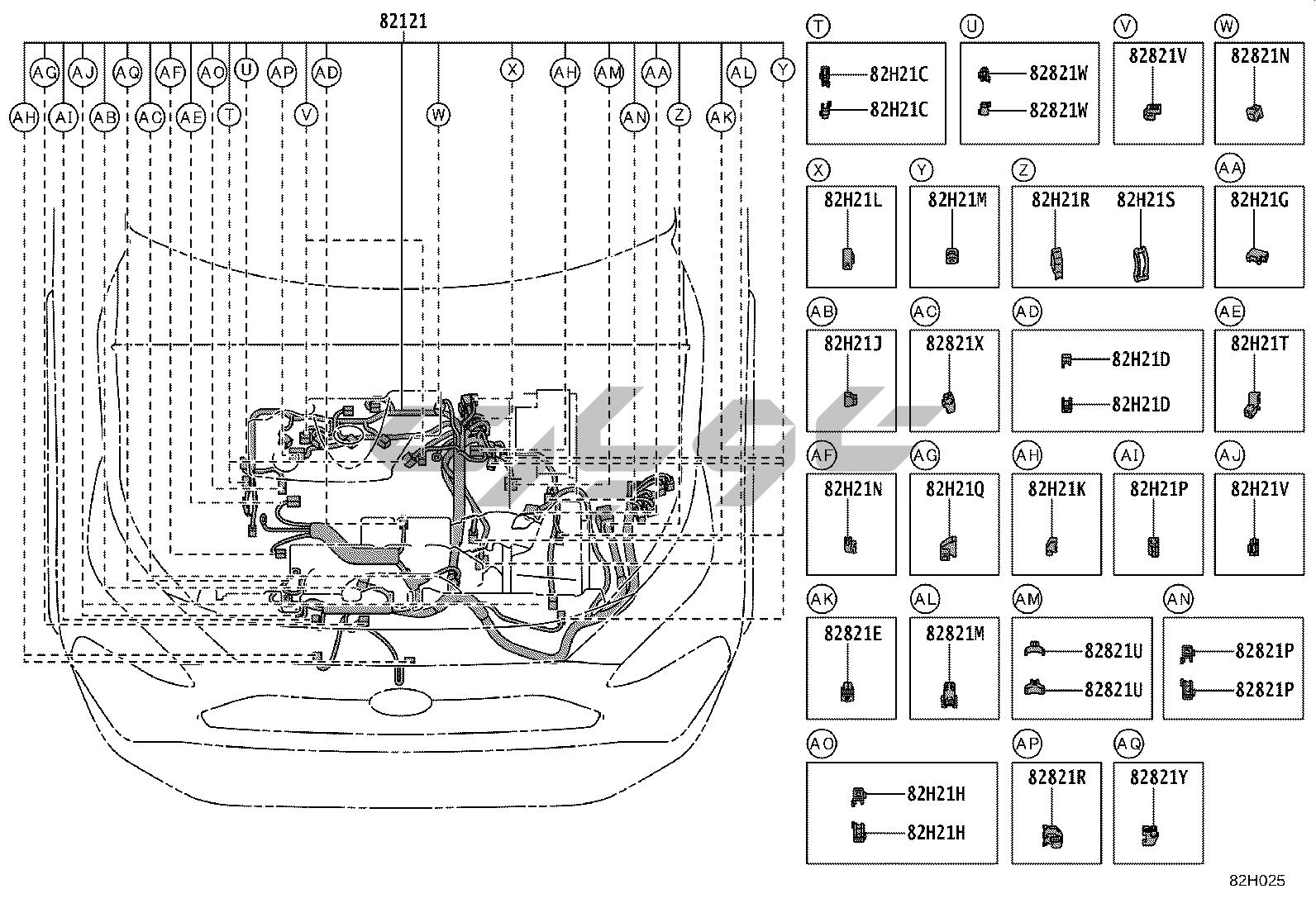 82121

AG AJ AQ AF AO U AP AD X AH AM AA AL Y
AH AI AB AC AE T V W AN Z AK

T
82H21C
82H21C

U
82821W
82821W

V
82821V

W
82821N

X
82H21L

Y
82H21M

Z
82H21R 82H21S

AA
82H21G

AB
82H21J

AC
82821X

AD
82H21D
82H21D

AE
82H21T

AF
82H21N

AG
82H21Q

AH
82H21K

AI
82H21P

AJ
82H21V

AK
82821E

AL
82821M

AM
82821U
82821U

AN
82821P
82821P

AO
82H21H
82H21H

AP
82821R

AQ
82821Y

82H025