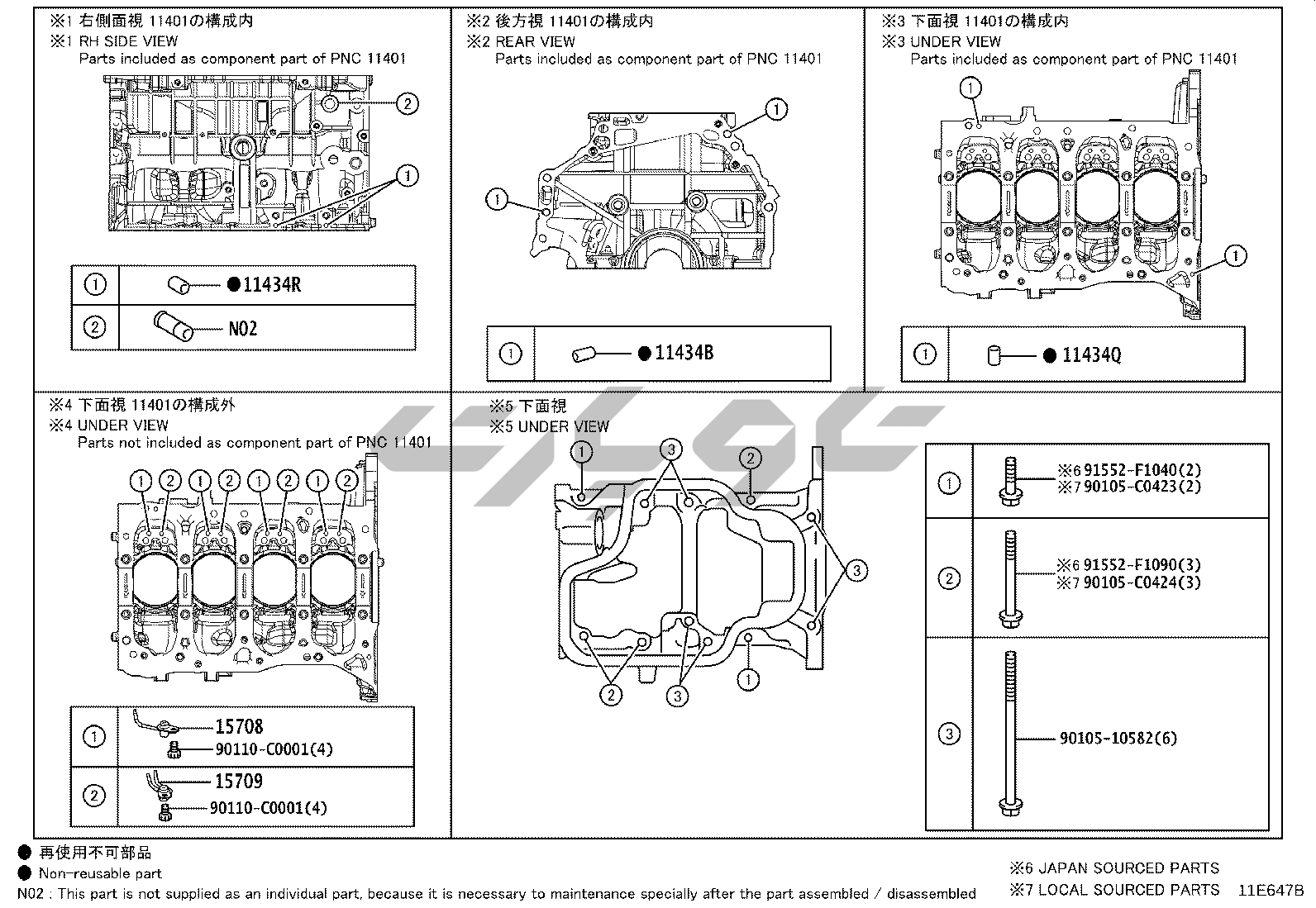 ※1 右側面視 11401の構成内
※1 RH SIDE VIEW
Parts included as component part of PNC 11401

2
1

| 1 | ●11434R |
|---|---|
| 2 | N02 |

※2 後方視 11401の構成内
※2 REAR VIEW
Parts included as component part of PNC 11401

1
1

| 1 | ●11434B |
|---|---|

※3 下面視 11401の構成内
※3 UNDER VIEW
Parts included as component part of PNC 11401

1
1

| 1 | ●11434Q |
|---|---|

※4 下面視 11401の構成外
※4 UNDER VIEW
Parts not included as component part of PNC 11401

1 2 1 2 1 2 1 2

| 1 | 15708 90110-C0001(4) |
|---|---|
| 2 | 15709 90110-C0001(4) |

※5 下面視
※5 UNDER VIEW

1 3 2 3 2 3 1

| 1 | ※6 91552-F1040(2) ※7 90105-C0423(2) |
|---|---|
| 2 | ※6 91552-F1090(3) ※7 90105-C0424(3) |
| 3 | 90105-10582(6) |

● 再使用不可部品
● Non-reusable part
N02 : This part is not supplied as an individual part, because it is necessary to maintenance specially after the part assembled / disassembled

※6 JAPAN SOURCED PARTS
※7 LOCAL SOURCED PARTS 11E647B