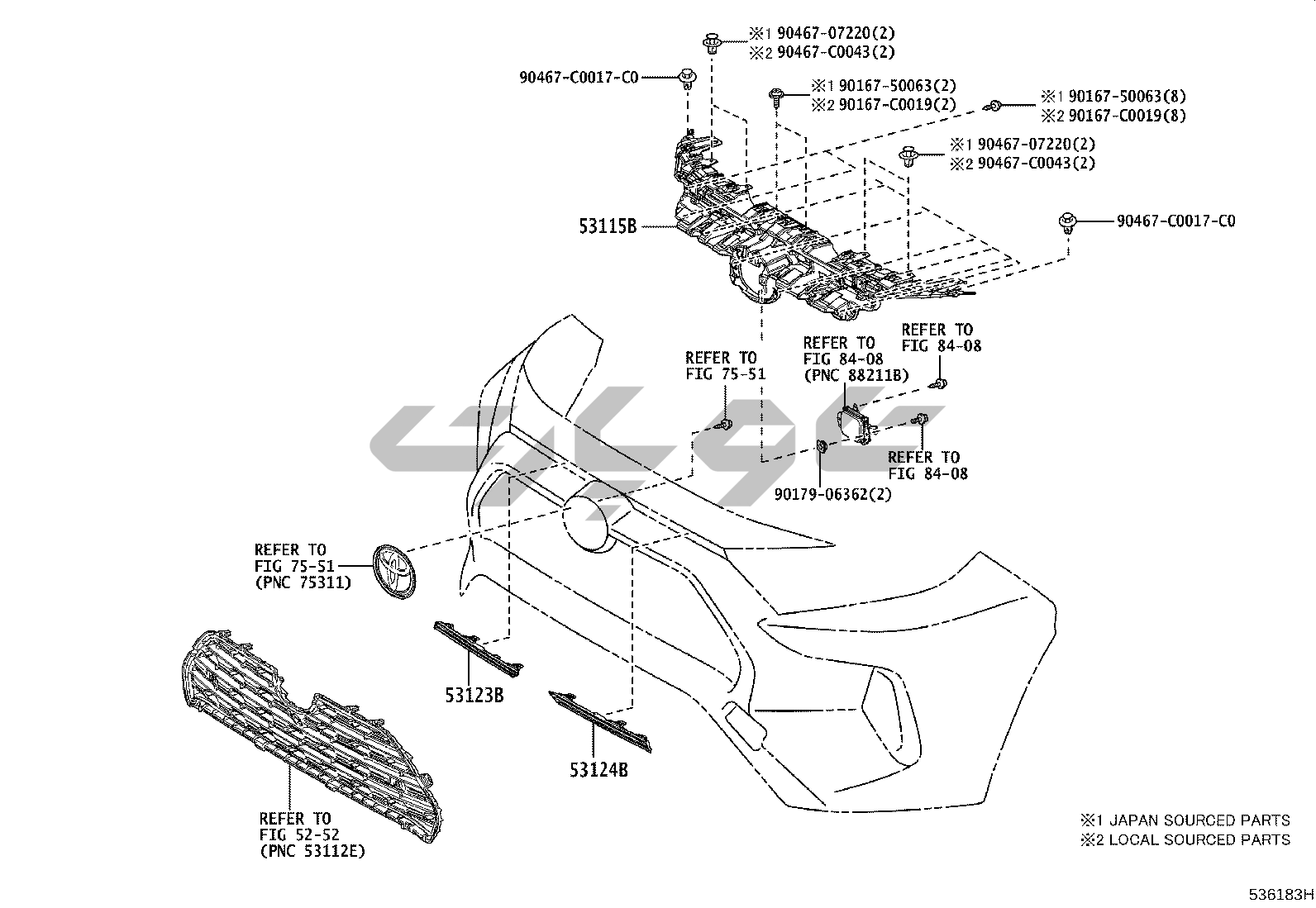 ※1 90467-07220(2)
※2 90467-C0043(2)

90467-C0017-C0

※1 90167-50063(2)
※2 90167-C0019(2)

※1 90167-50063(8)
※2 90167-C0019(8)

※1 90467-07220(2)
※2 90467-C0043(2)

53115B

90467-C0017-C0

REFER TO
FIG 84-08

REFER TO
FIG 84-08
(PNC 88211B)

REFER TO
FIG 75-51

REFER TO
FIG 84-08

90179-06362(2)

REFER TO
FIG 75-51
(PNC 75311)

53123B

53124B

REFER TO
FIG 52-52
(PNC 53112E)

※1 JAPAN SOURCED PARTS
※2 LOCAL SOURCED PARTS

536183H