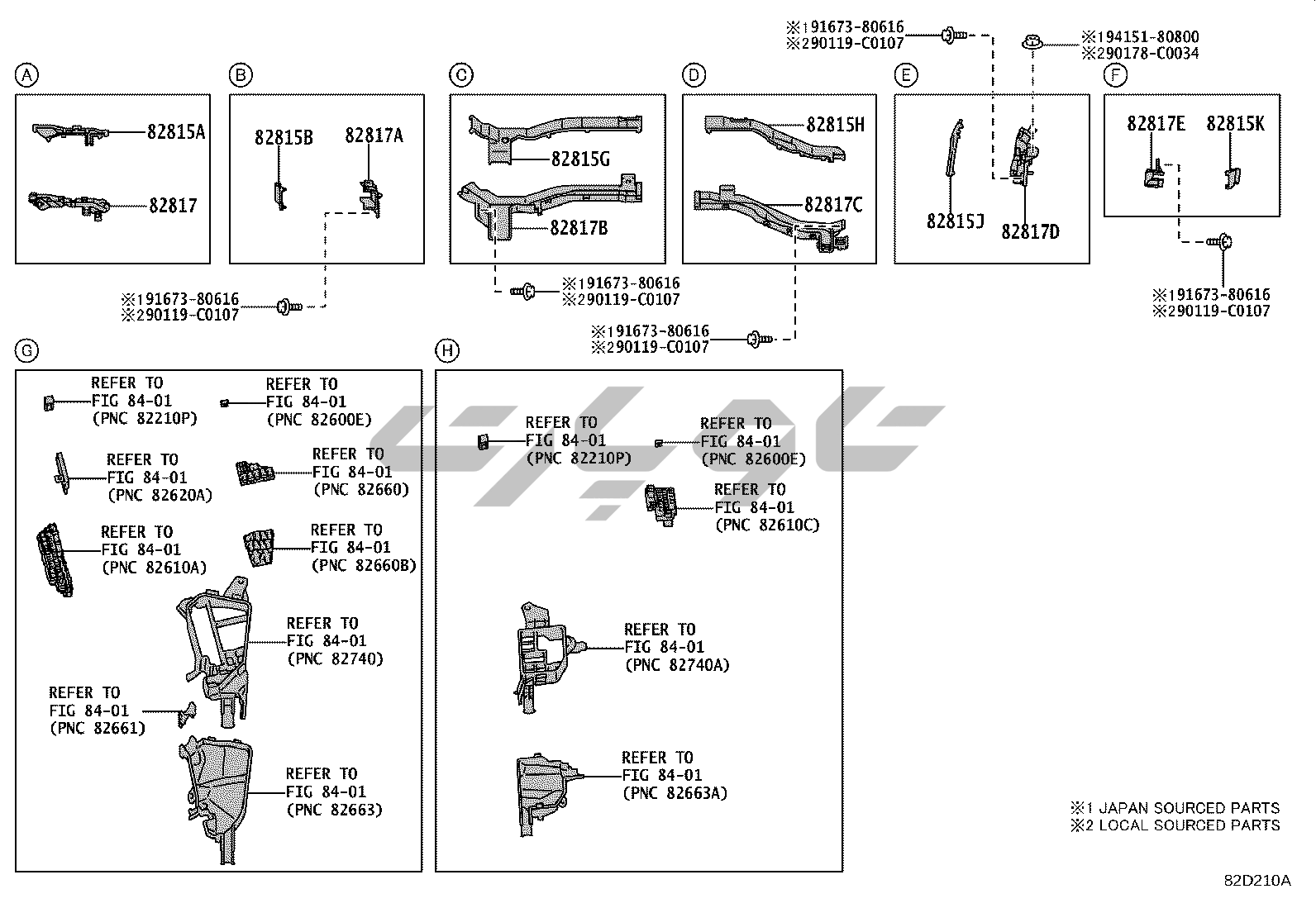 ※191673-80616
※290119-C0107

※194151-80800
※290178-C0034

A

82815A

82817

B

82815B

82817A

※191673-80616
※290119-C0107

C

82815G

82817B

※191673-80616
※290119-C0107

D

82815H

82817C

※191673-80616
※290119-C0107

E

82815J

82817D

F

82817E

82815K

※191673-80616
※290119-C0107

G

REFER TO
FIG 84-01
(PNC 82210P)

REFER TO
FIG 84-01
(PNC 82600E)

REFER TO
FIG 84-01
(PNC 82620A)

REFER TO
FIG 84-01
(PNC 82660)

REFER TO
FIG 84-01
(PNC 82610A)

REFER TO
FIG 84-01
(PNC 82660B)

REFER TO
FIG 84-01
(PNC 82740)

REFER TO
FIG 84-01
(PNC 82661)

REFER TO
FIG 84-01
(PNC 82663)

H

REFER TO
FIG 84-01
(PNC 82210P)

REFER TO
FIG 84-01
(PNC 82600E)

REFER TO
FIG 84-01
(PNC 82610C)

REFER TO
FIG 84-01
(PNC 82740A)

REFER TO
FIG 84-01
(PNC 82663A)

※1 JAPAN SOURCED PARTS
※2 LOCAL SOURCED PARTS

82D210A