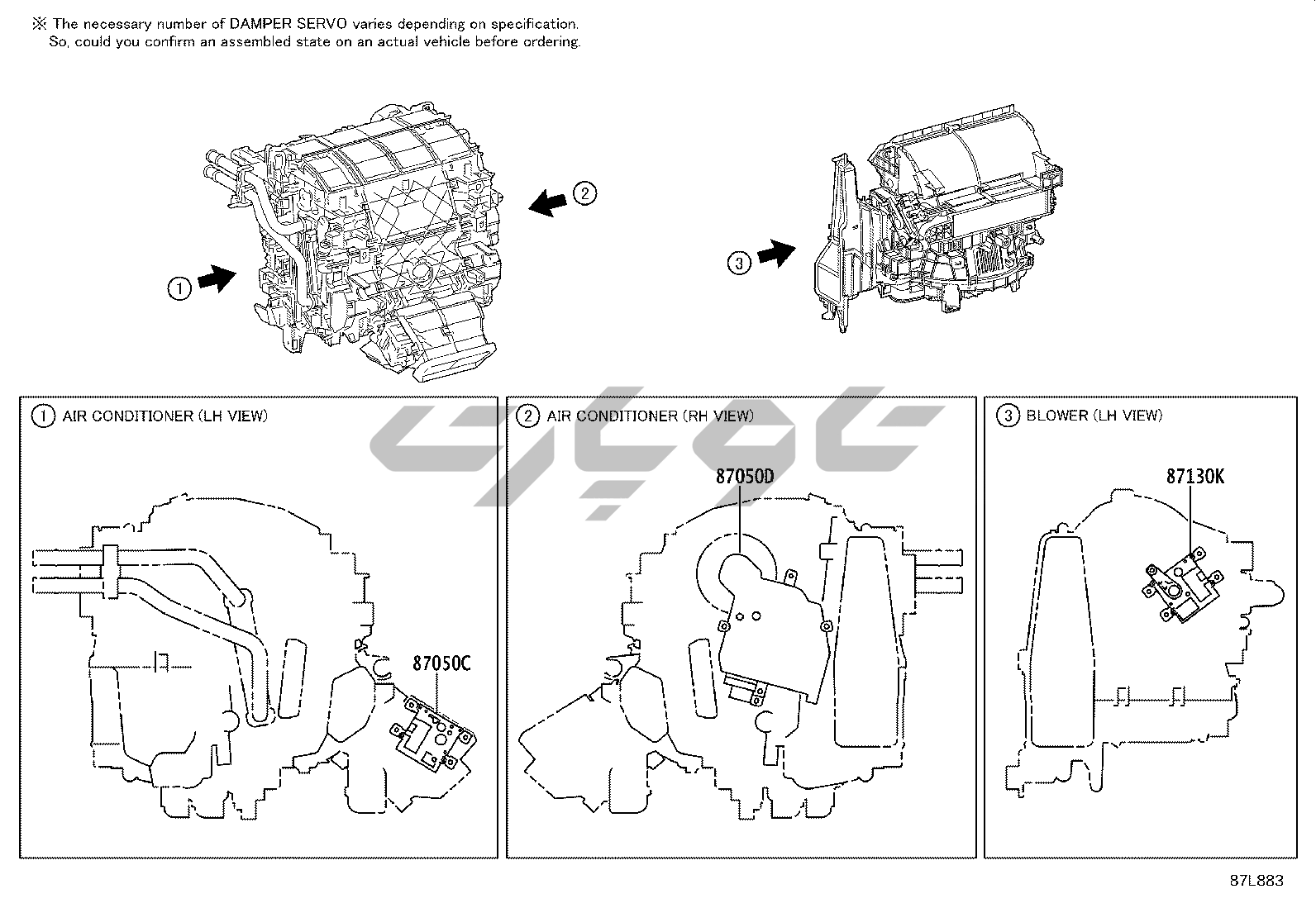 ※ The necessary number of DAMPER SERVO varies depending on specification. So, could you confirm an assembled state on an actual vehicle before ordering.

② 

① 

③ 

① AIR CONDITIONER (LH VIEW)

87050C

② AIR CONDITIONER (RH VIEW)

87050D

③ BLOWER (LH VIEW)

87130K

87L883