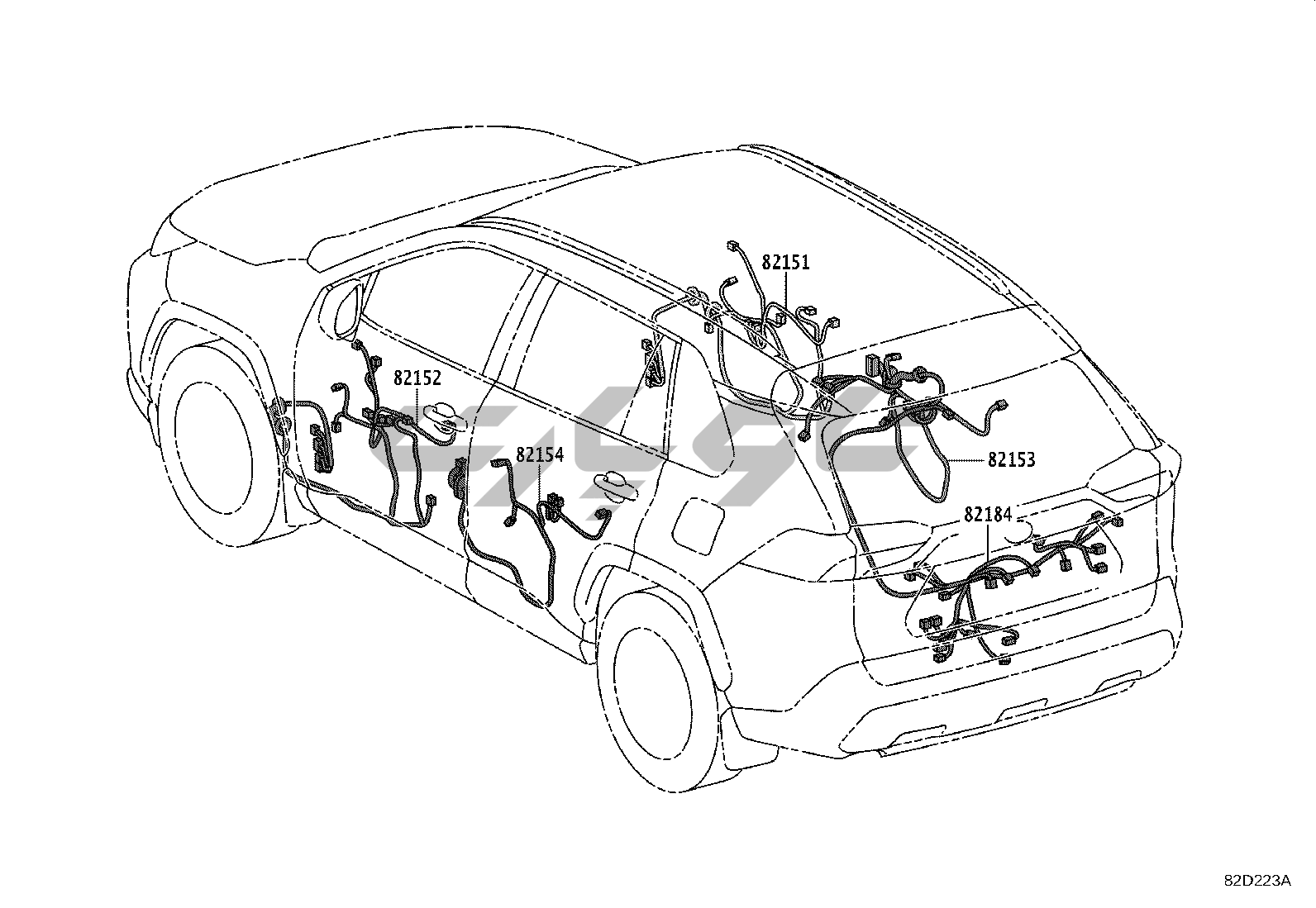 82151
82152
82154
82153
82184
82D223A