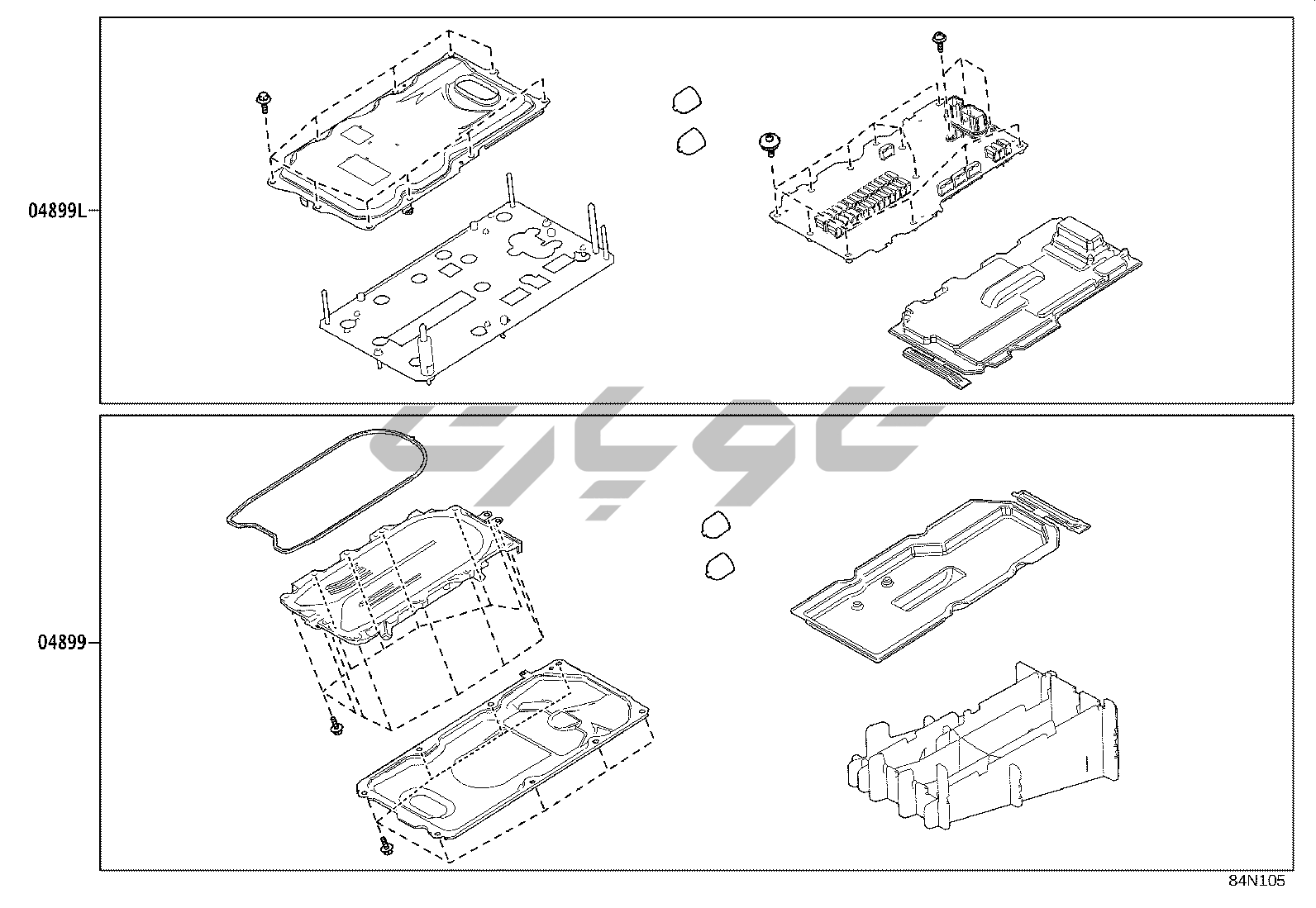 04899L

04899

84N105