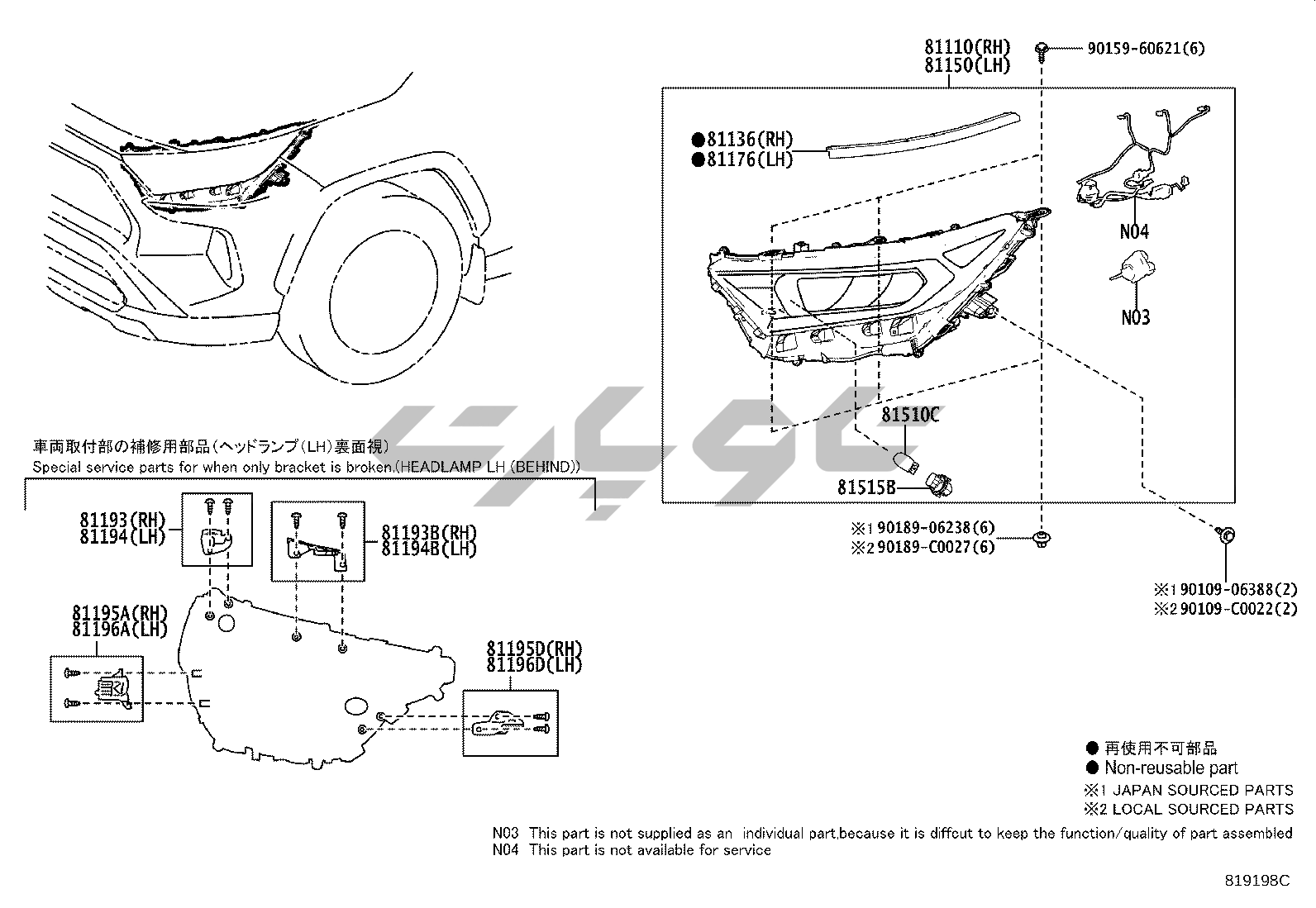 81110(RH)
81150(LH)

90159-60621(6)

●81136(RH)
●81176(LH)

N04

N03

81510C

81515B

※1 90189-06238(6)
※2 90189-C0027(6)

※1 90109-06388(2)
※2 90109-C0022(2)

車両取付部の補修用部品(ヘッドランプ(LH)裏面視)
Special service parts for when only bracket is broken.(HEADLAMP LH (BEHIND))

81193(RH)
81194(LH)

81193B(RH)
81194B(LH)

81195A(RH)
81196A(LH)

81195D(RH)
81196D(LH)

● 再使用不可部品
● Non-reusable part
※1 JAPAN SOURCED PARTS
※2 LOCAL SOURCED PARTS

N03 This part is not supplied as an individual part,because it is diffcut to keep the function/quality of part assembled
N04 This part is not available for service

819198C