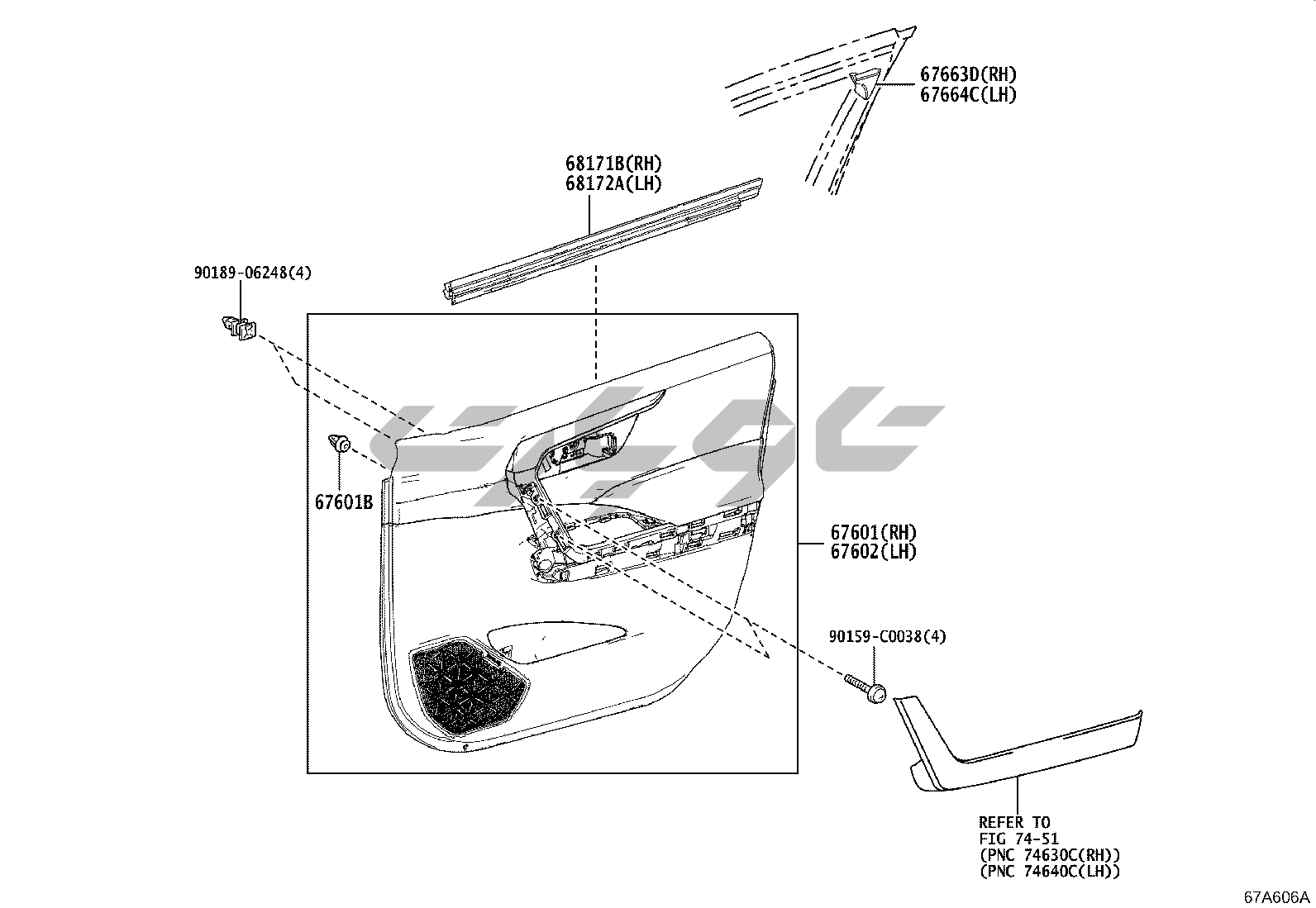 67663D(RH)
67664C(LH)

68171B(RH)
68172A(LH)

90189-06248(4)

67601B

67601(RH)
67602(LH)

90159-C0038(4)

REFER TO
FIG 74-51
(PNC 74630C(RH))
(PNC 74640C(LH))

67A606A