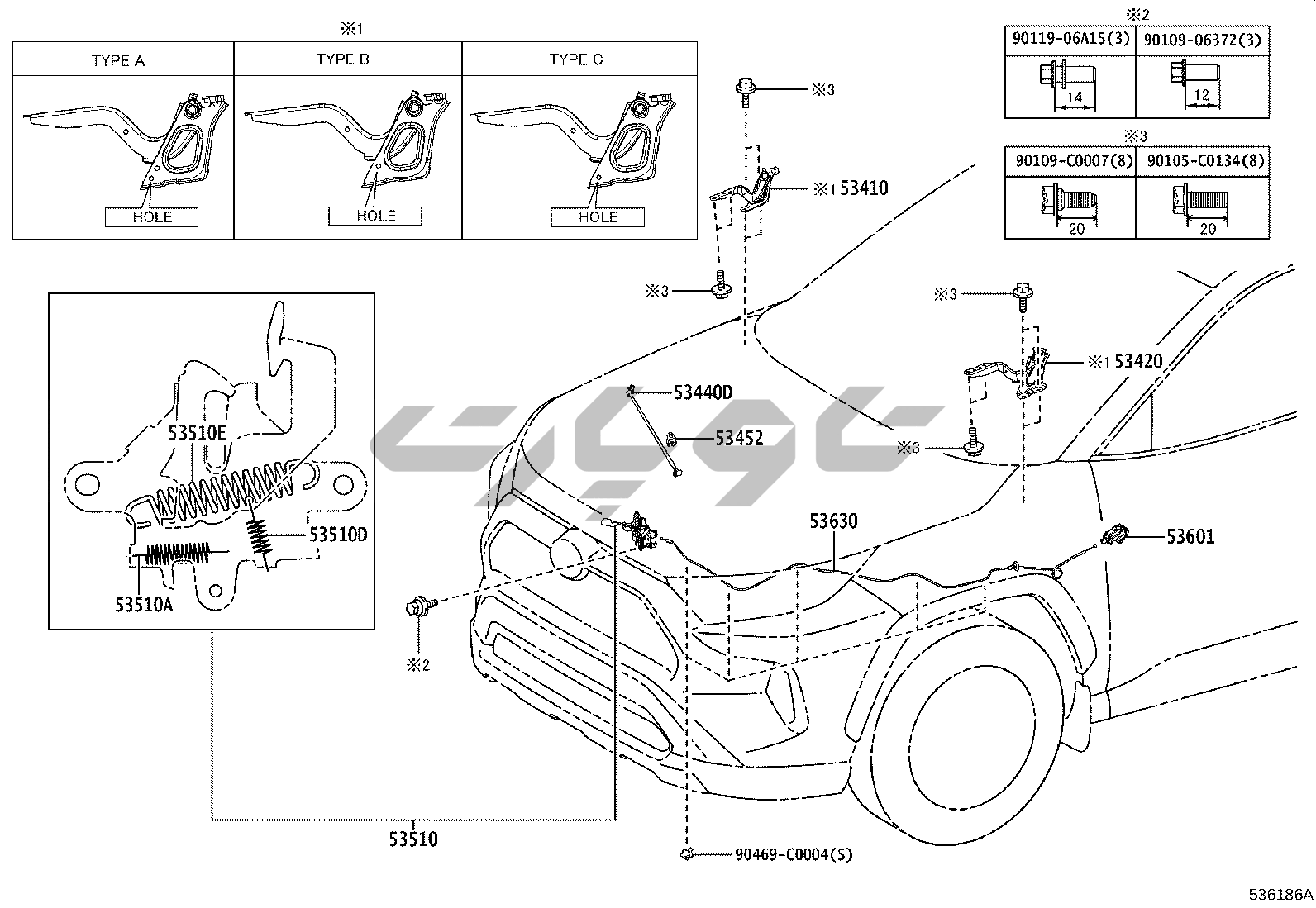 ※1

| TYPE A | TYPE B | TYPE C |
|---|---|---|
| HOLE | HOLE | HOLE |

※2

| 90119-06A15(3) | 90109-06372(3) |
|---|---|
| 14 | 12 |

※3

| 90109-C0007(8) | 90105-C0134(8) |
|---|---|
| 20 | 20 |

※3
※1 53410
※3
※3
※1 53420
※3
53440D
53452
53510E
53510D
53510A
53630
53601
※2
53510
90469-C0004(5)
536186A