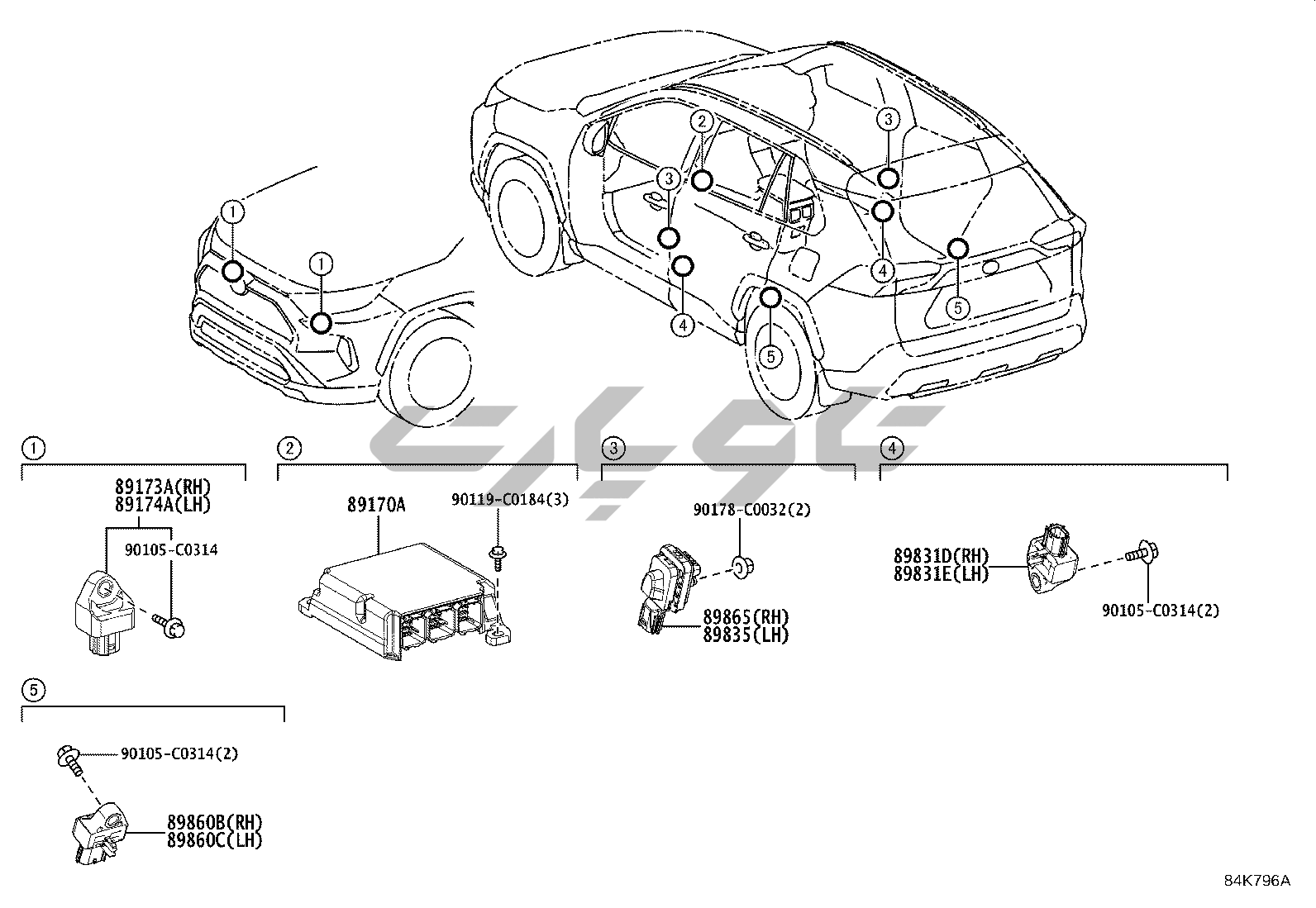 1
1
2
3
3
4
4
5
5

1
89173A(RH)
89174A(LH)
90105-C0314

2
89170A
90119-C0184(3)

3
90178-C0032(2)
89865(RH)
89835(LH)

4
89831D(RH)
89831E(LH)
90105-C0314(2)

5
90105-C0314(2)
89860B(RH)
89860C(LH)

84K796A