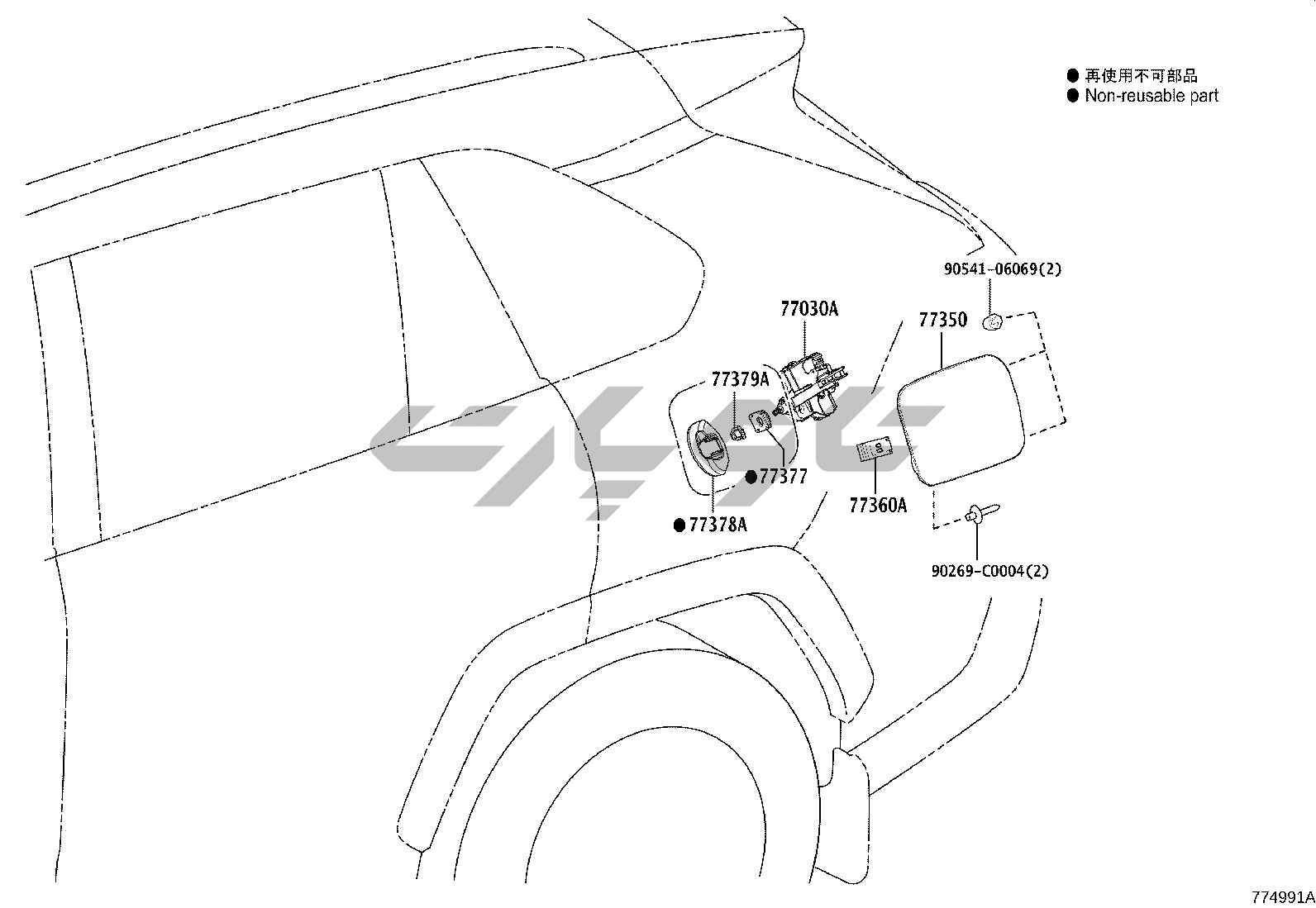 ● 再使用不可部品
● Non-reusable part

90541-06069(2)

77030A

77350

77379A

●77377

●77378A

77360A

90269-C0004(2)

774991A