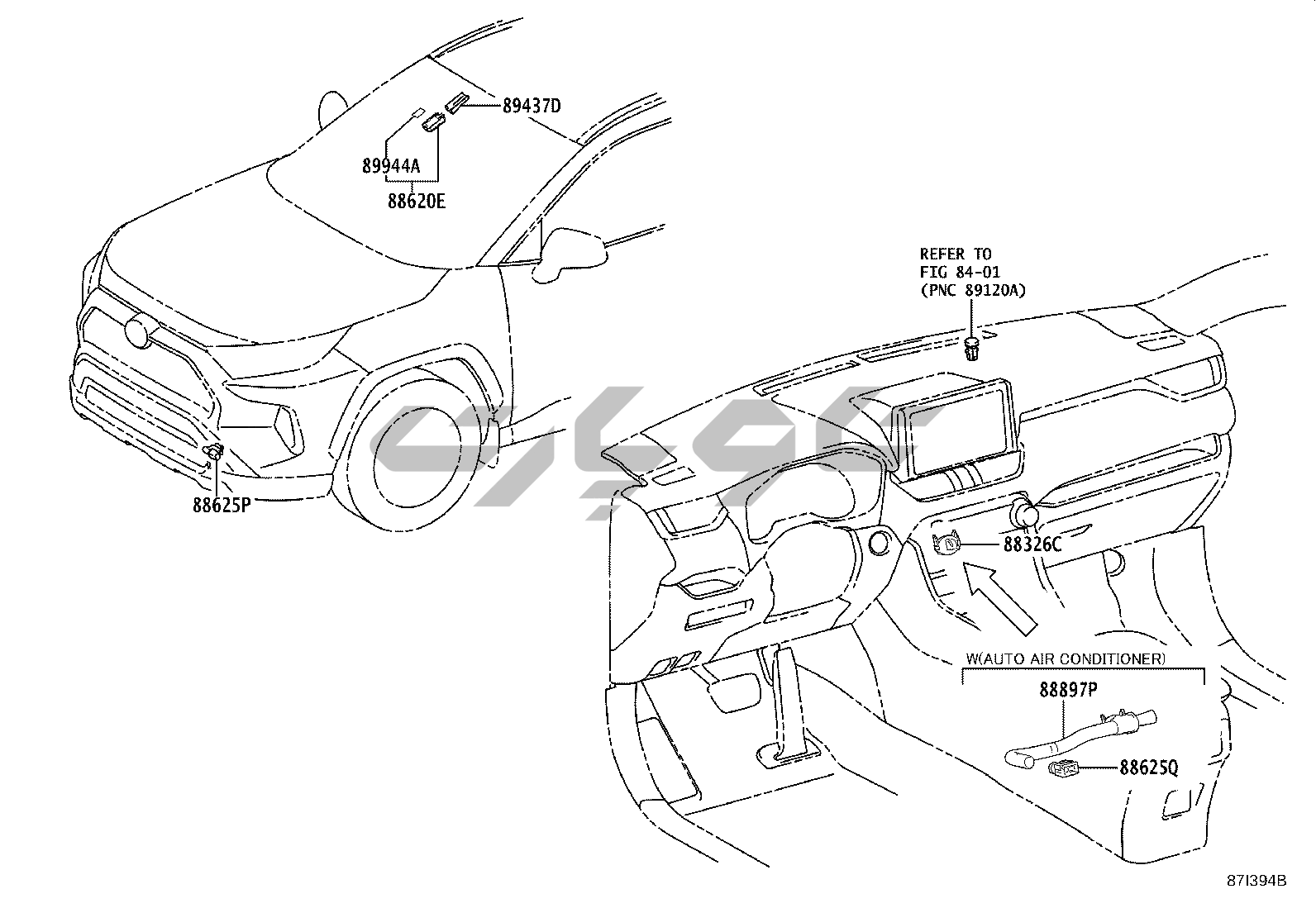 89437D

89944A

88620E

88625P

REFER TO
FIG 84-01
(PNC 89120A)

88326C

W(AUTO AIR CONDITIONER)

88897P

88625Q

87I394B