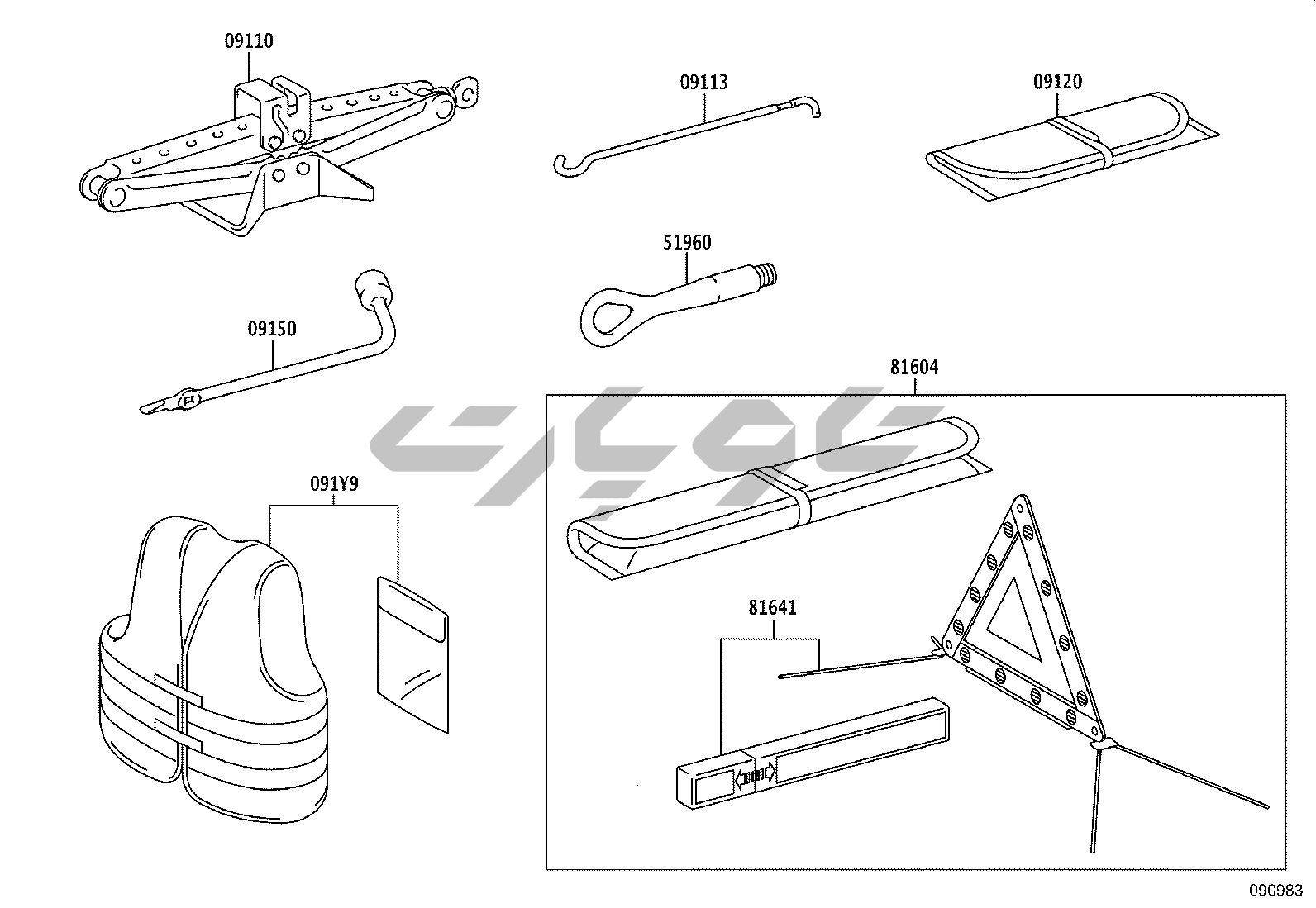 09110

09113

09120

51960

09150

81604

091Y9

81641

090983