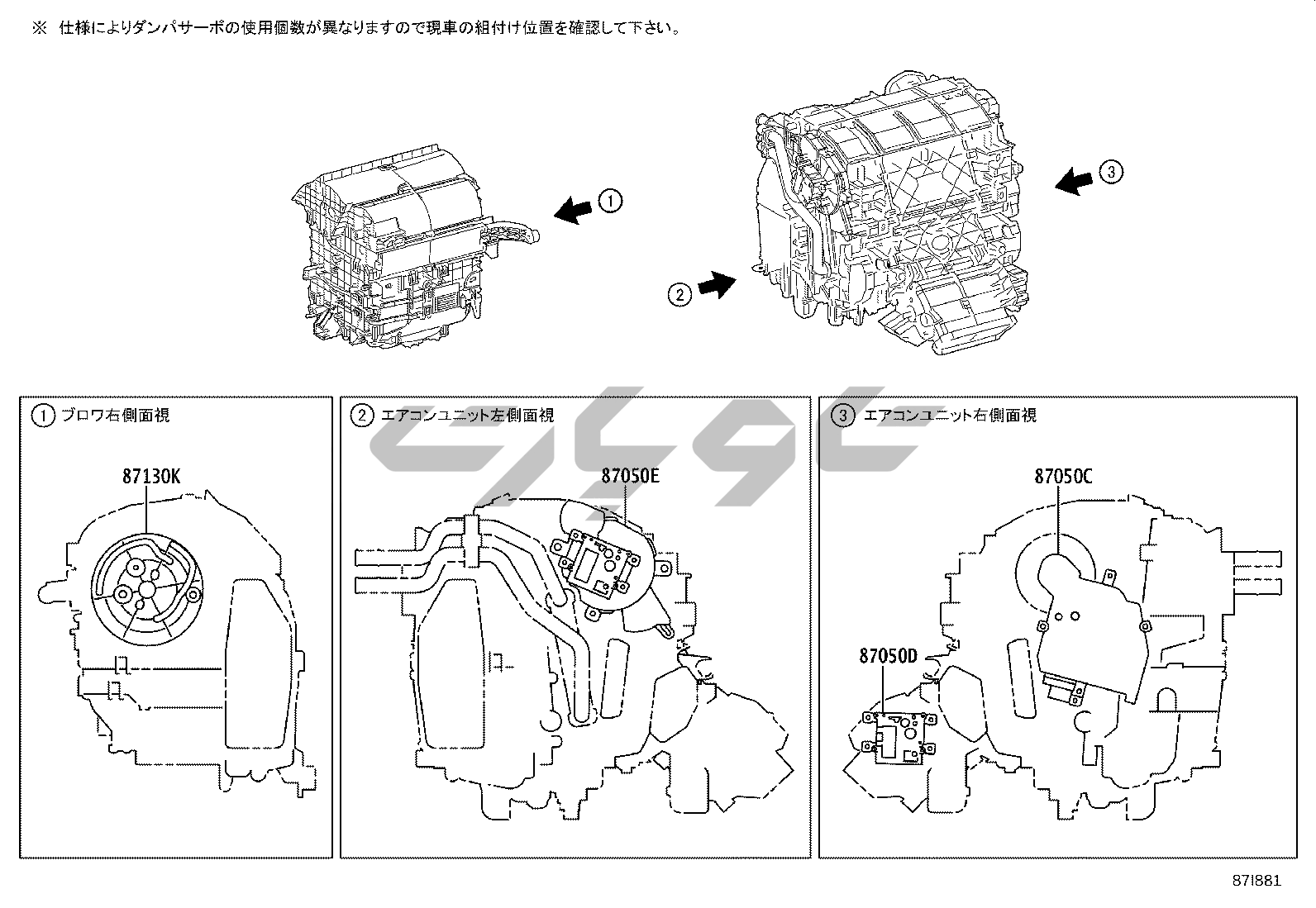 ※ 仕様によりダンパサーボの使用個数が異なりますので現車の組付け位置を確認して下さい。

1

2

3

1 ブロワ右側面視

87130K

2 エアコンユニット左側面視

87050E

3 エアコンユニット右側面視

87050C

87050D

87I881