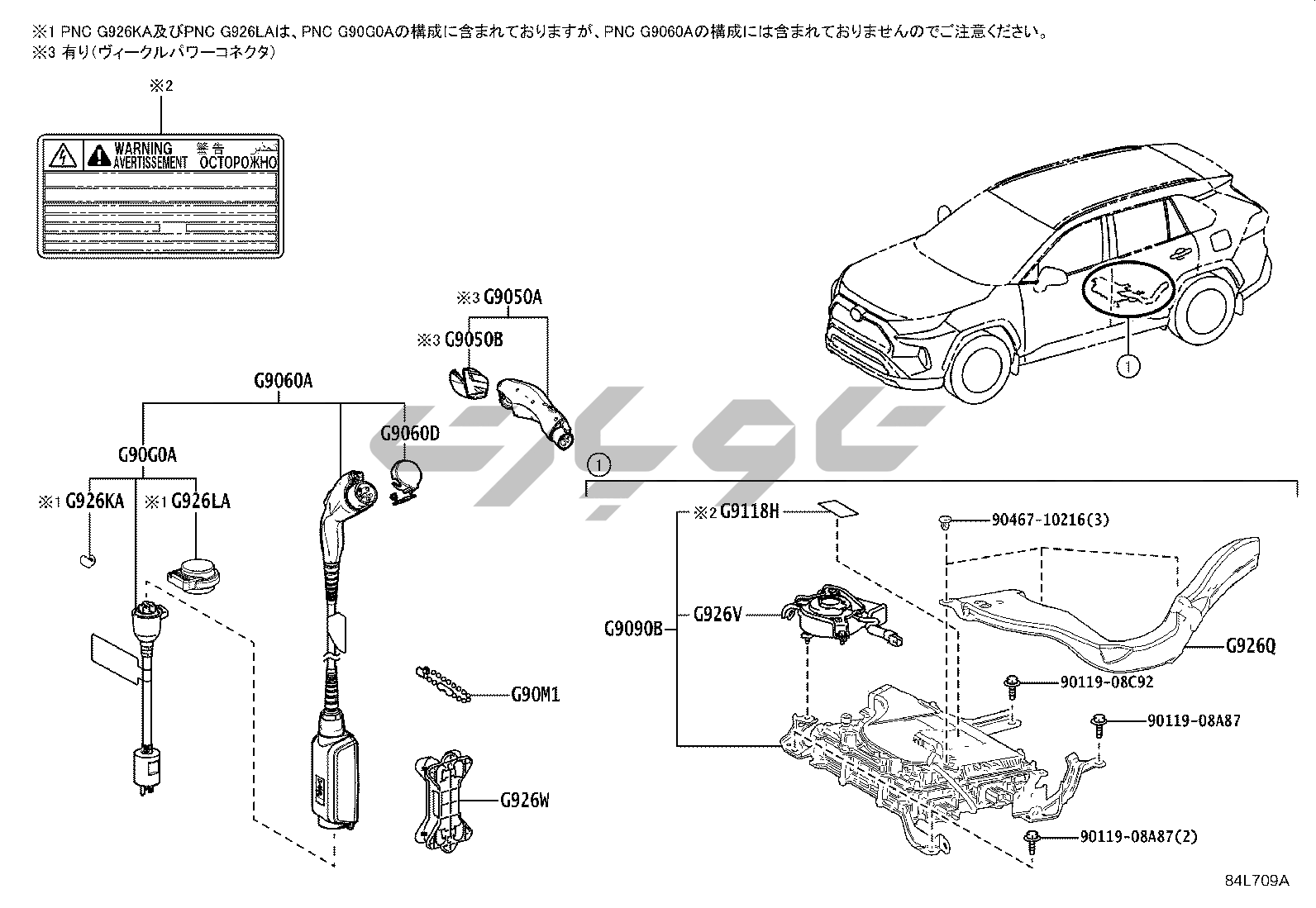 ※1 PNC G926KA及びPNC G926LAは、PNC G90G0Aの構成に含まれておりますが、PNC G9060Aの構成には含まれておりませんのでご注意ください。
※3 有り(ヴィークルパワーコネクタ)

※2

WARNING AVERTISSEMENT 警告 تحذير ОСТОРОЖНО

※3 G9050A
※3 G9050B
G9060A
G9060D
G90G0A
※1 G926KA
※1 G926LA
G90M1
G926W
①
①
※2 G9118H
90467-10216(3)
G926V
G9090B
G926Q
90119-08C92
90119-08A87
90119-08A87(2)

84L709A