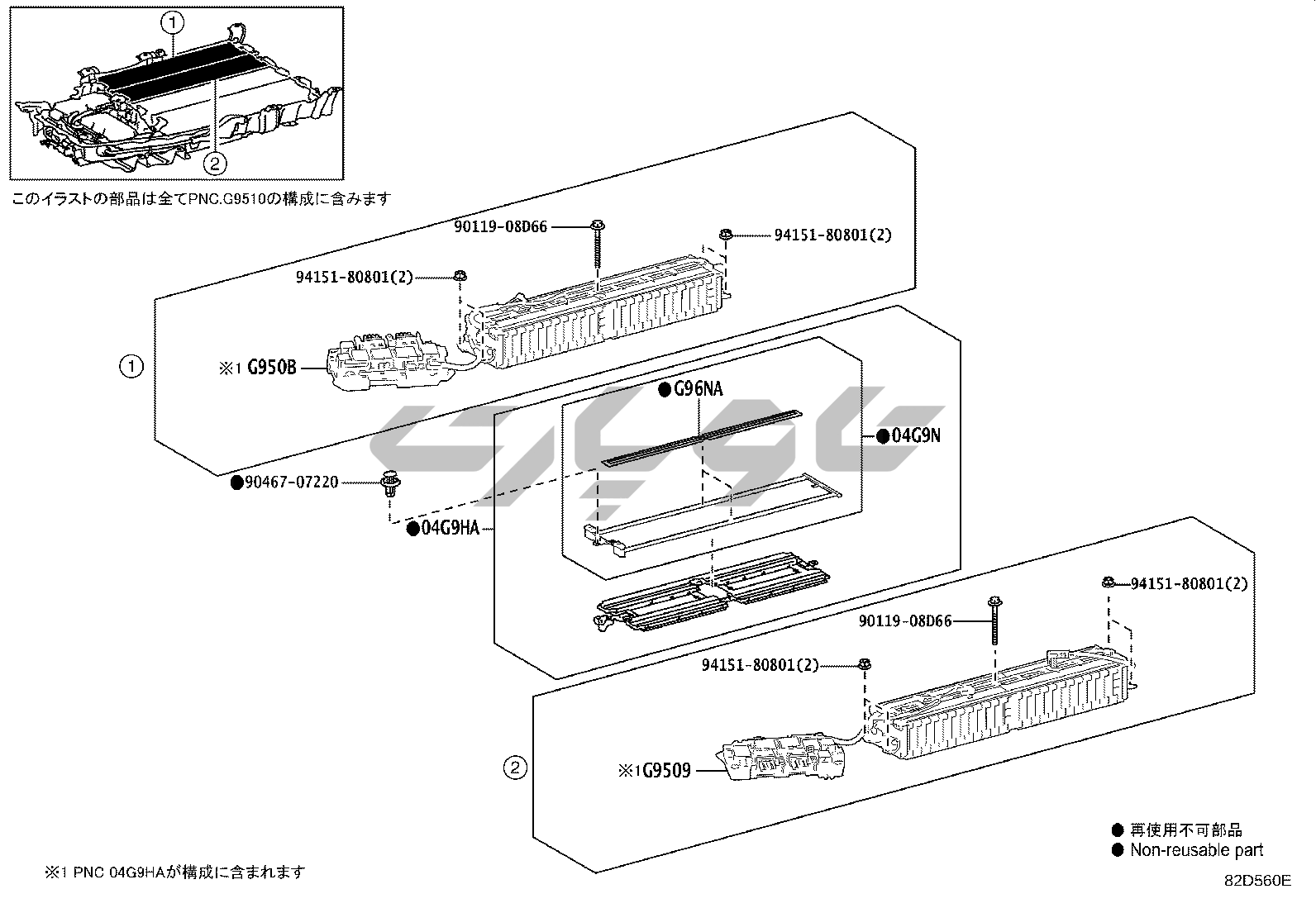 ①
②
このイラストの部品は全てPNC.G9510の構成に含みます

90119-08D66
94151-80801(2)
94151-80801(2)
①
※1 G950B
●G96NA
●04G9N
●90467-07220
●04G9HA
94151-80801(2)
90119-08D66
94151-80801(2)
②
※1G9509

● 再使用不可部品
● Non-reusable part

※1 PNC 04G9HAが構成に含まれます

82D560E