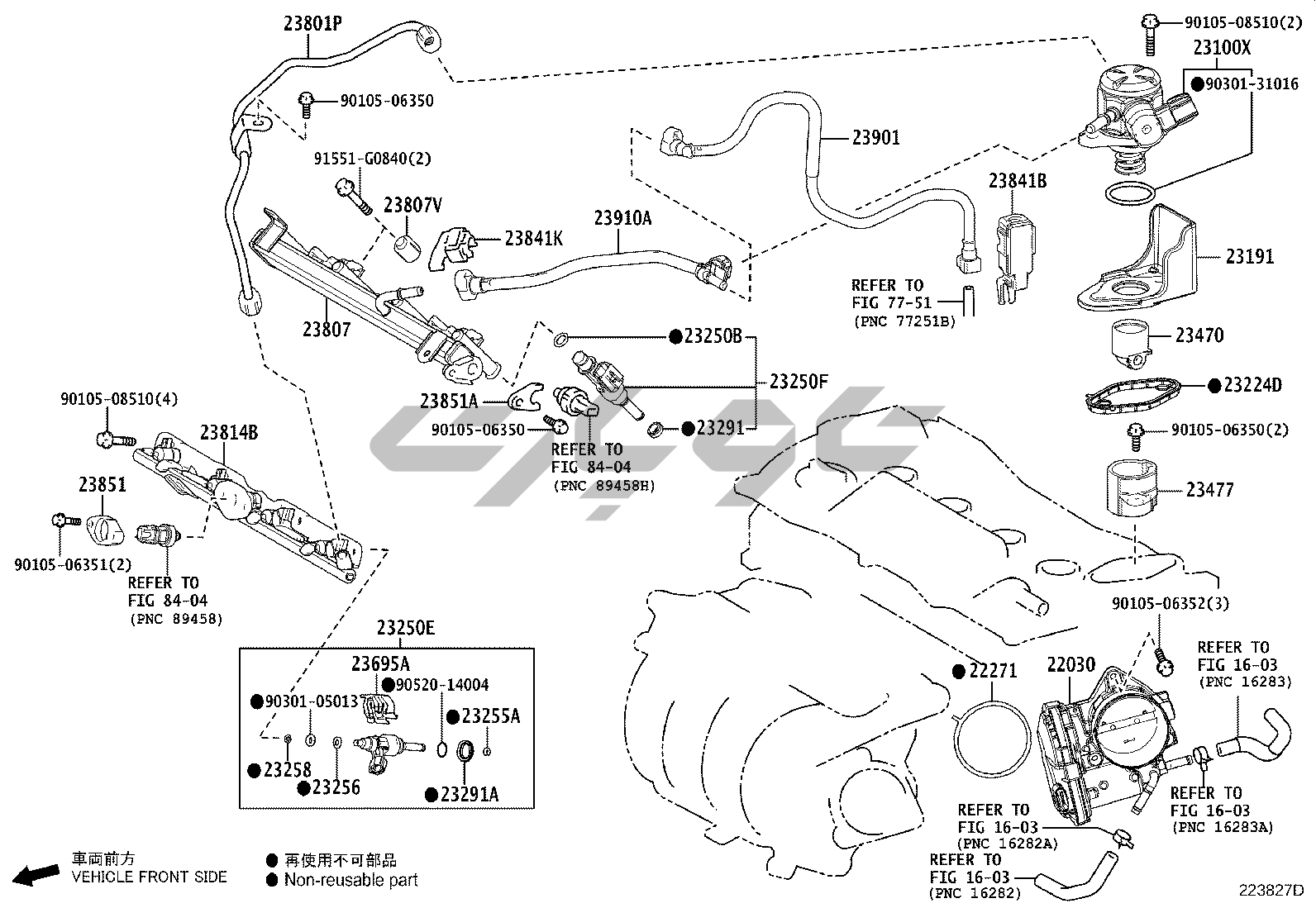 23801P
90105-06350
91551-G0840(2)
23807V
23841K
23910A
23807
23901
90105-08510(2)
23100X
●90301-31016
23841B
23191
REFER TO
FIG 77-51
(PNC 77251B)
23470
●23224D
90105-06350(2)
23477
●23250B
23250F
23851A
90105-06350
●23291
REFER TO
FIG 84-04
(PNC 89458H)
90105-08510(4)
23814B
23851
90105-06351(2)
REFER TO
FIG 84-04
(PNC 89458)
23250E
23695A
●90520-14004
●90301-05013
●23255A
●23258
●23256
●23291A
90105-06352(3)
REFER TO
FIG 16-03
(PNC 16283)
●22271
22030
REFER TO
FIG 16-03
(PNC 16283A)
REFER TO
FIG 16-03
(PNC 16282A)
REFER TO
FIG 16-03
(PNC 16282)
車両前方
VEHICLE FRONT SIDE
● 再使用不可部品
● Non-reusable part
223827D