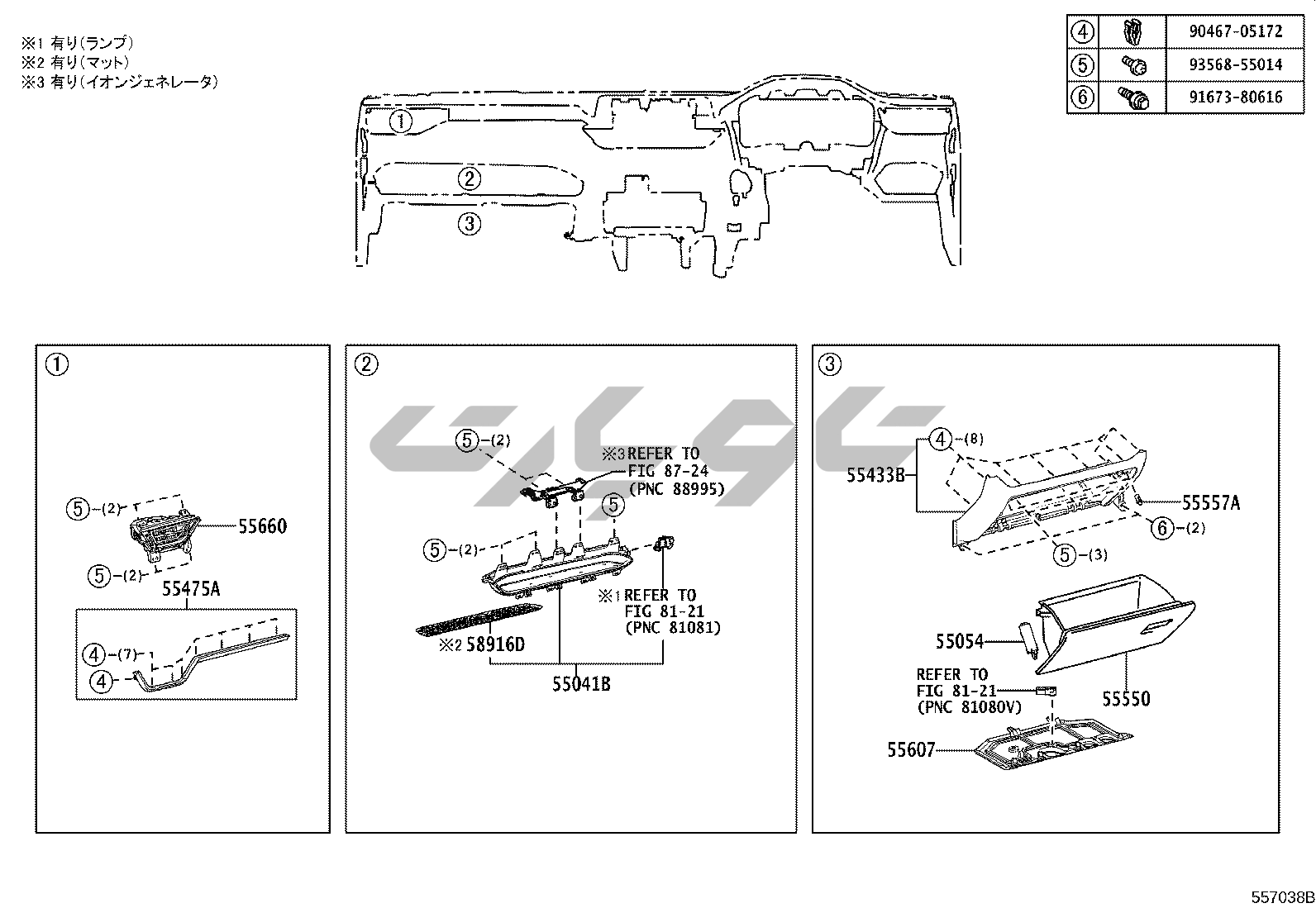 ※1 有り(ランプ)
※2 有り(マット)
※3 有り(イオンジェネレータ)

| ④ | | 90467-05172 |
|---|---|---|
| ⑤ | | 93568-55014 |
| ⑥ | | 91673-80616 |

①
②
③

①
⑤-(2)
55660
⑤-(2)
55475A
④-(7)
④

②
⑤-(2)
※3 REFER TO FIG 87-24 (PNC 88995)
⑤
⑤-(2)
※1 REFER TO FIG 81-21 (PNC 81081)
※2 58916D
55041B

③
④-(8)
55433B
55557A
⑥-(2)
⑤-(3)
55054
REFER TO FIG 81-21 (PNC 81080V)
55550
55607

557038B