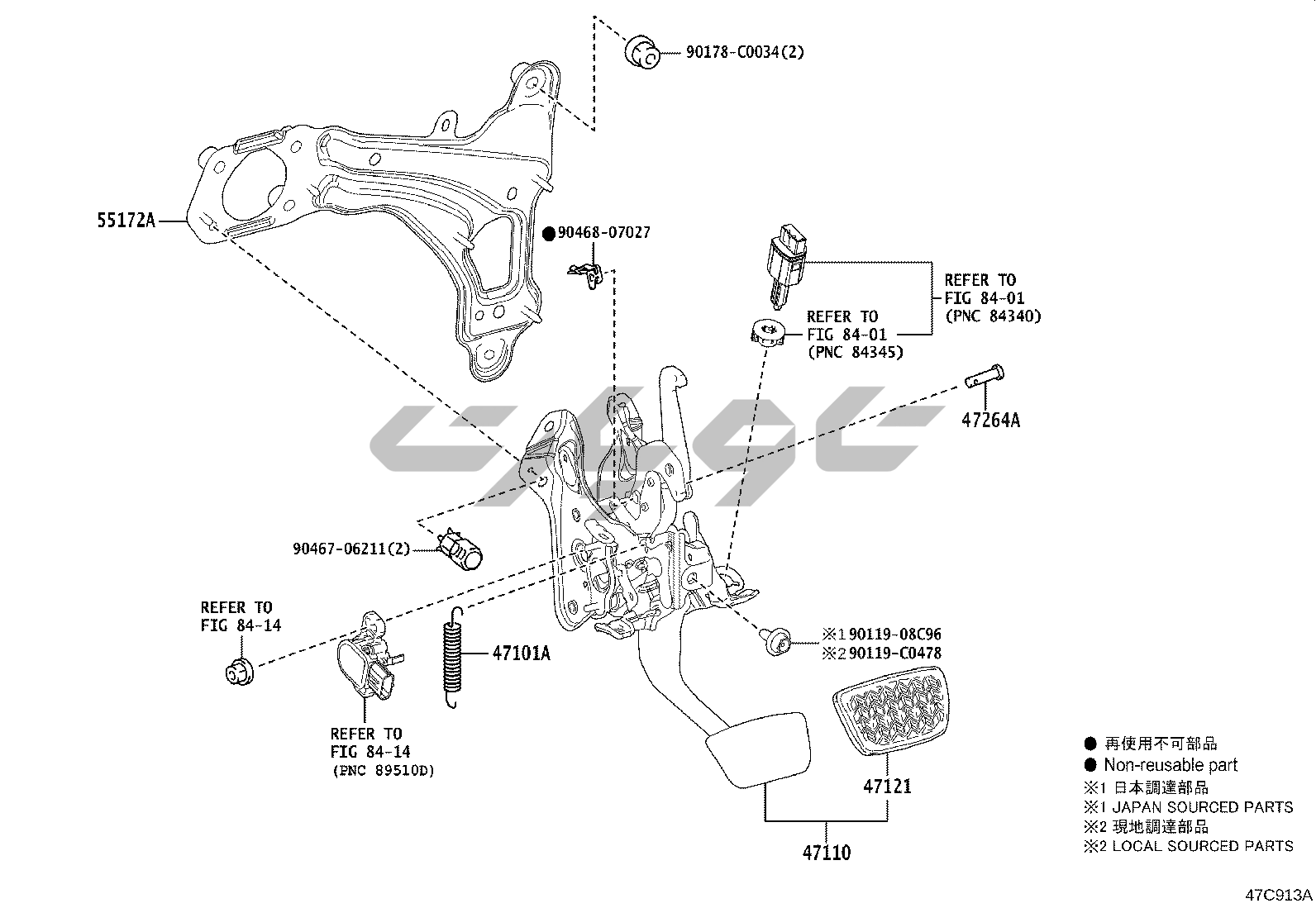 90178-C0034(2)

55172A

●90468-07027

REFER TO FIG 84-01 (PNC 84340)

REFER TO FIG 84-01 (PNC 84345)

47264A

90467-06211(2)

REFER TO FIG 84-14

47101A

※1 90119-08C96
※2 90119-C0478

REFER TO FIG 84-14 (PNC 89510D)

47121

47110

● 再使用不可部品
● Non-reusable part
※1 日本調達部品
※1 JAPAN SOURCED PARTS
※2 現地調達部品
※2 LOCAL SOURCED PARTS

47C913A