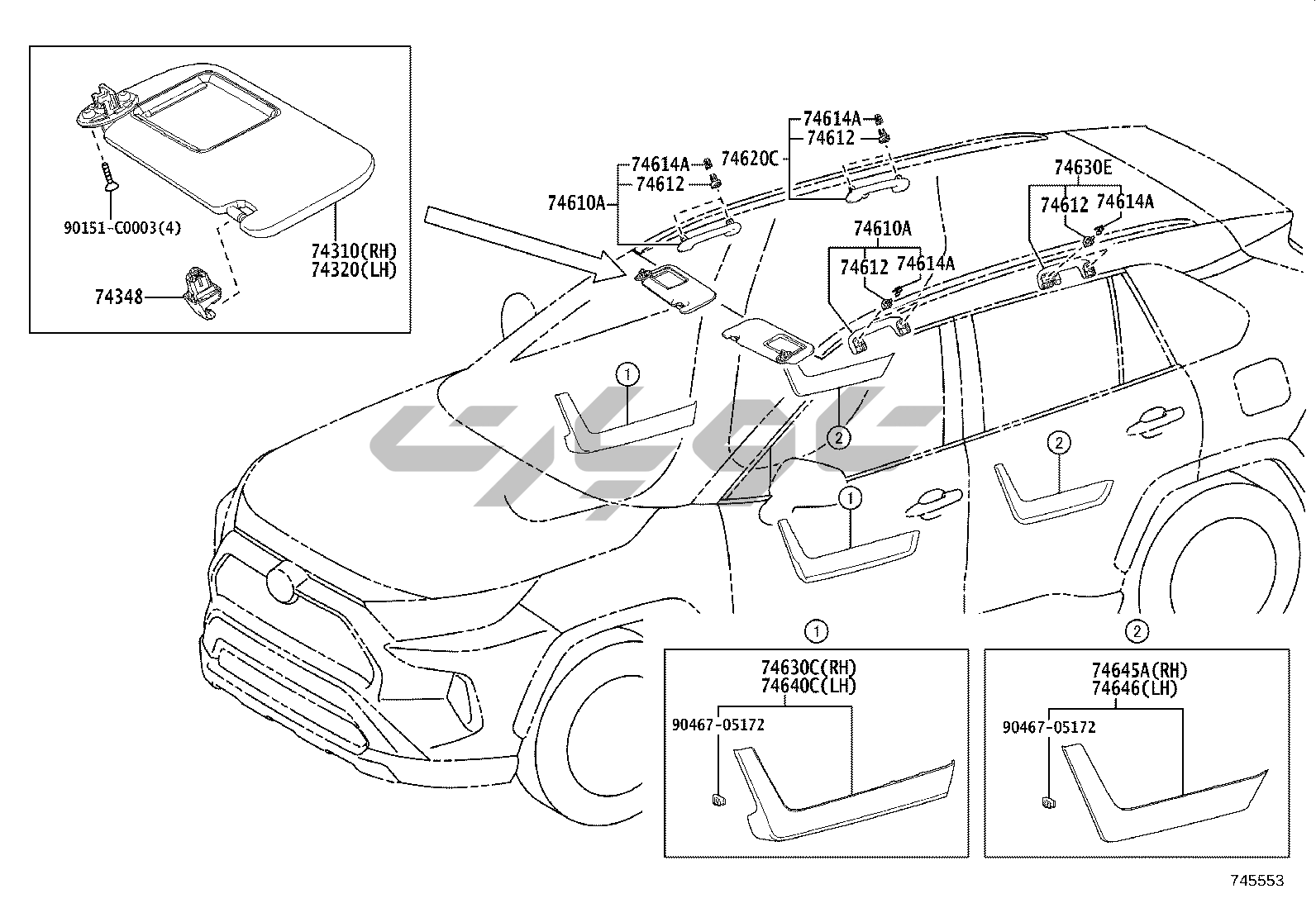 90151-C0003(4)
74310(RH)
74320(LH)
74348

74614A
74612
74610A
74620C
74614A
74612
74610A
74612
74614A
74630E
74612
74614A

1
2
1
2

1
74630C(RH)
74640C(LH)
90467-05172

2
74645A(RH)
74646(LH)
90467-05172

745553