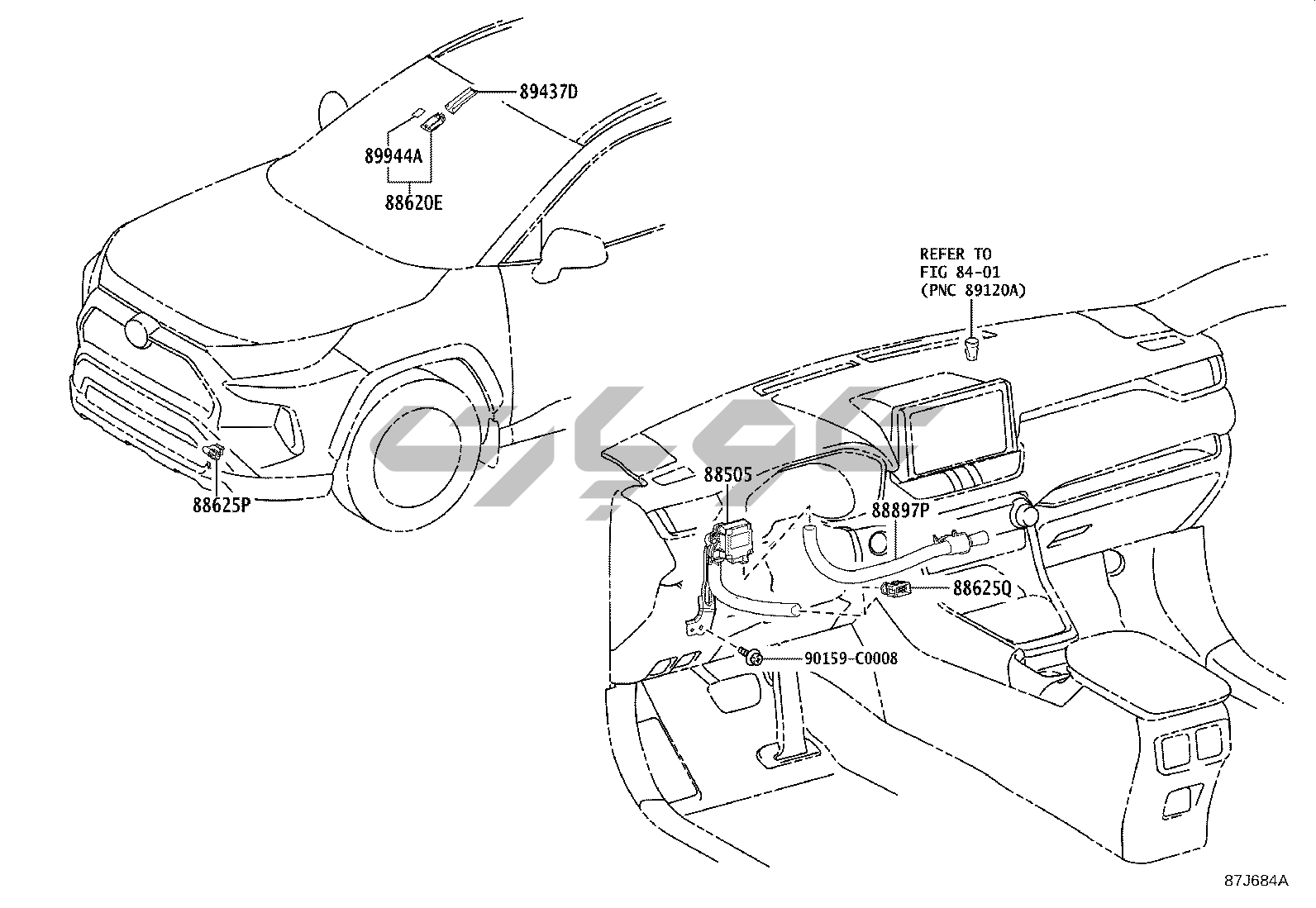 89437D

89944A

88620E

88625P

REFER TO
FIG 84-01
(PNC 89120A)

88505

88897P

88625Q

90159-C0008

87J684A