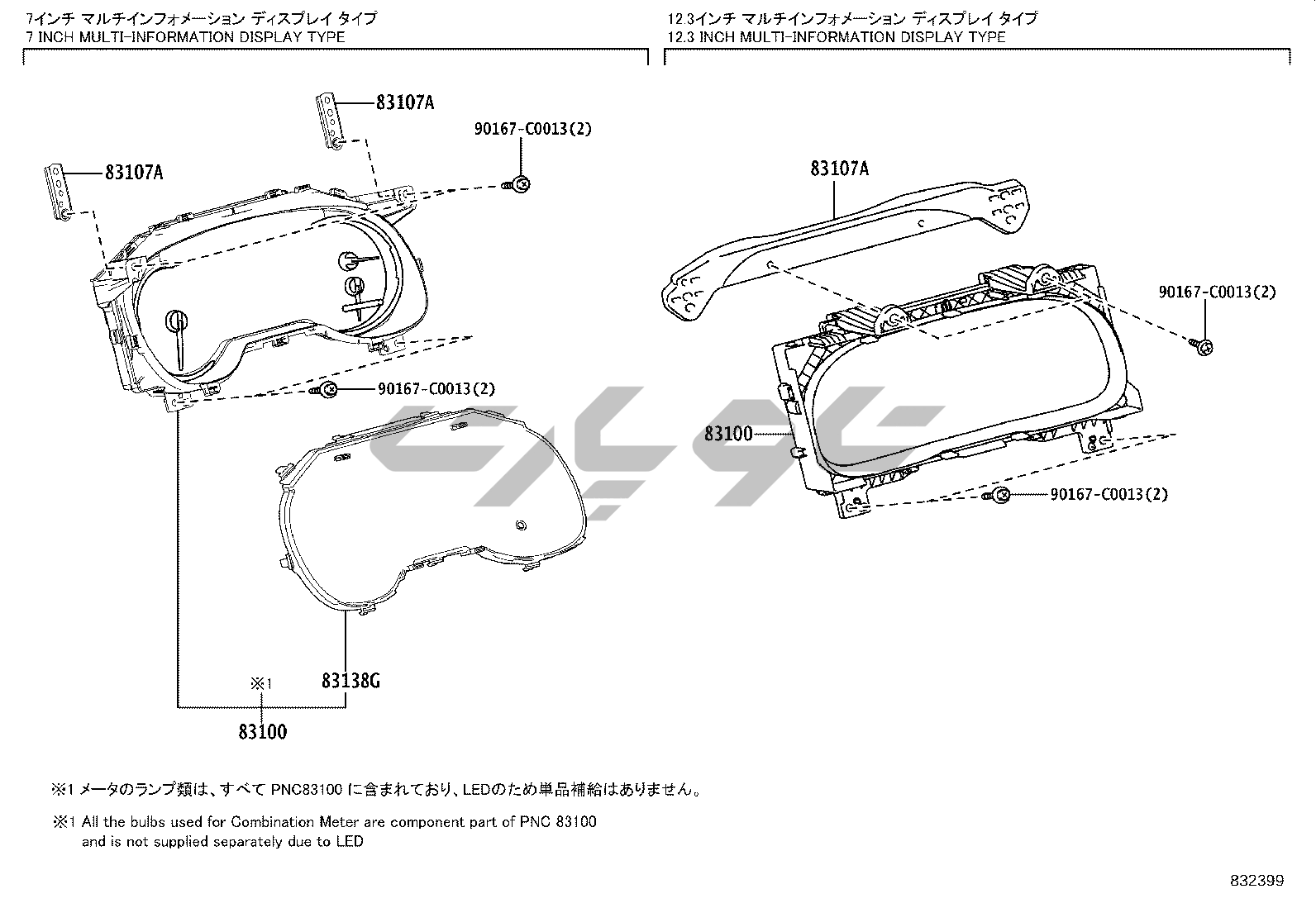 7インチ マルチインフォメーション ディスプレイ タイプ
7 INCH MULTI-INFORMATION DISPLAY TYPE

83107A

83107A

90167-C0013(2)

90167-C0013(2)

83138G

※1

83100

12.3インチ マルチインフォメーション ディスプレイ タイプ
12.3 INCH MULTI-INFORMATION DISPLAY TYPE

83107A

90167-C0013(2)

83100

90167-C0013(2)

※1 メータのランプ類は、すべて PNC83100 に含まれており、LEDのため単品補給はありません。

※1 All the bulbs used for Combination Meter are component part of PNC 83100 and is not supplied separately due to LED

832399