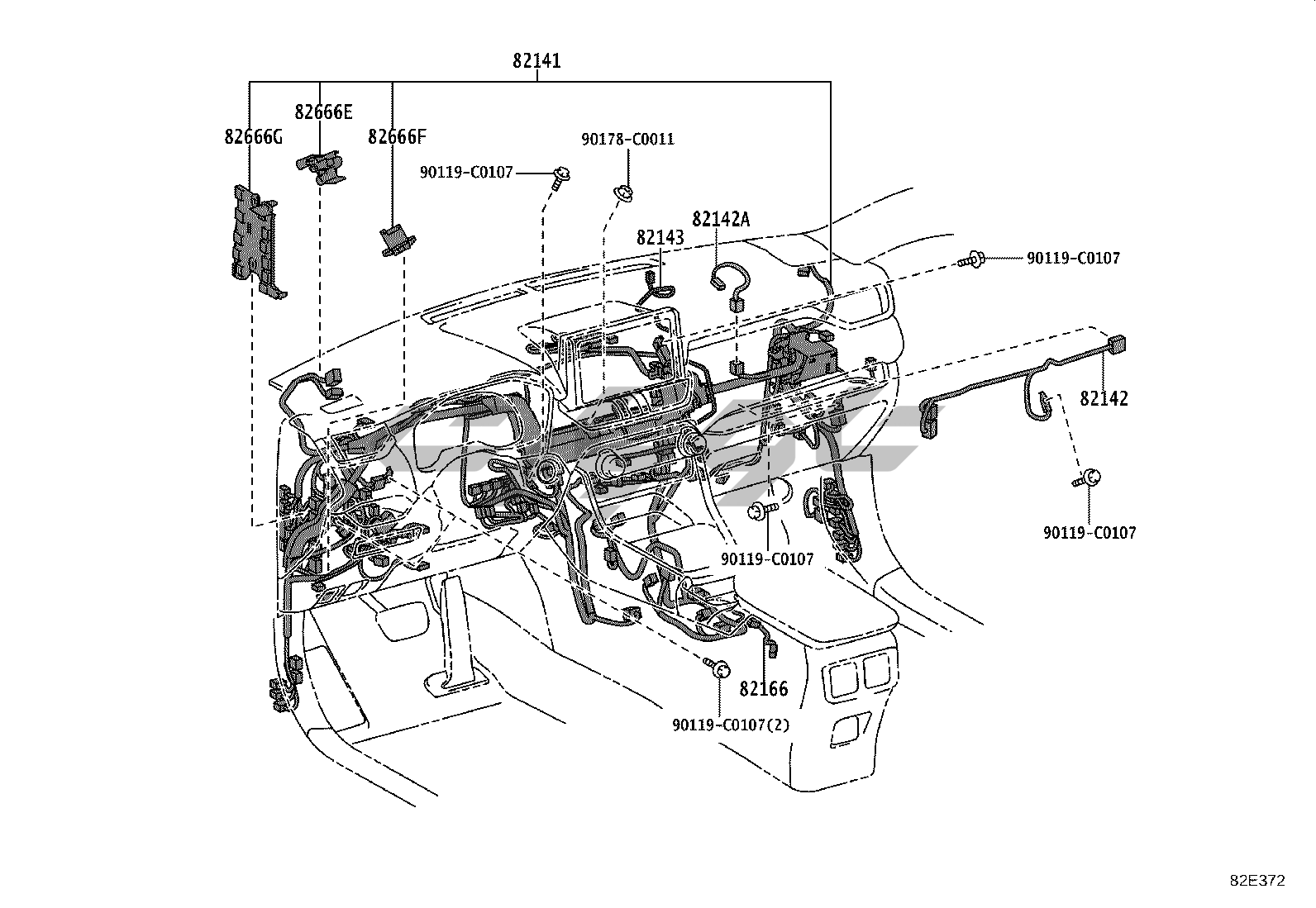 82141

82666E

82666G

82666F

90178-C0011

90119-C0107

82142A

82143

90119-C0107

82142

90119-C0107

90119-C0107

82166

90119-C0107(2)

82E372