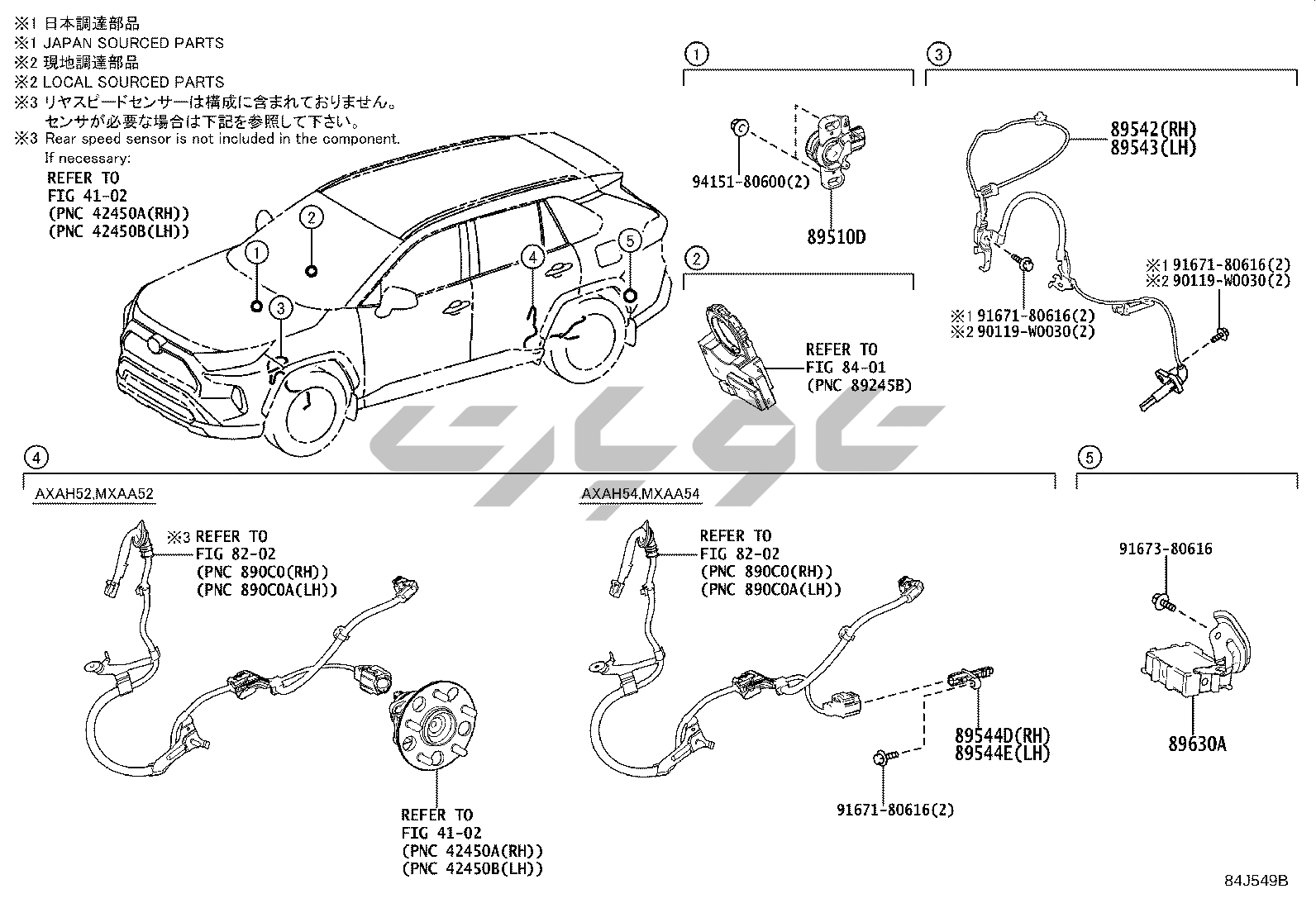 ※1 日本調達部品
※1 JAPAN SOURCED PARTS
※2 現地調達部品
※2 LOCAL SOURCED PARTS
※3 リヤスピードセンサーは構成に含まれておりません。
センサが必要な場合は下記を参照して下さい。
※3 Rear speed sensor is not included in the component.
If necessary:
REFER TO
FIG 41-02
(PNC 42450A(RH))
(PNC 42450B(LH))

1
2
3
4
5

1
94151-80600(2)
89510D

2
REFER TO
FIG 84-01
(PNC 89245B)

3
89542(RH)
89543(LH)
※1 91671-80616(2)
※2 90119-W0030(2)
※1 91671-80616(2)
※2 90119-W0030(2)

4
AXAH52,MXAA52
※3 REFER TO
FIG 82-02
(PNC 890C0(RH))
(PNC 890C0A(LH))
REFER TO
FIG 41-02
(PNC 42450A(RH))
(PNC 42450B(LH))

AXAH54,MXAA54
REFER TO
FIG 82-02
(PNC 890C0(RH))
(PNC 890C0A(LH))
89544D(RH)
89544E(LH)
91671-80616(2)

5
91673-80616
89630A

84J549B