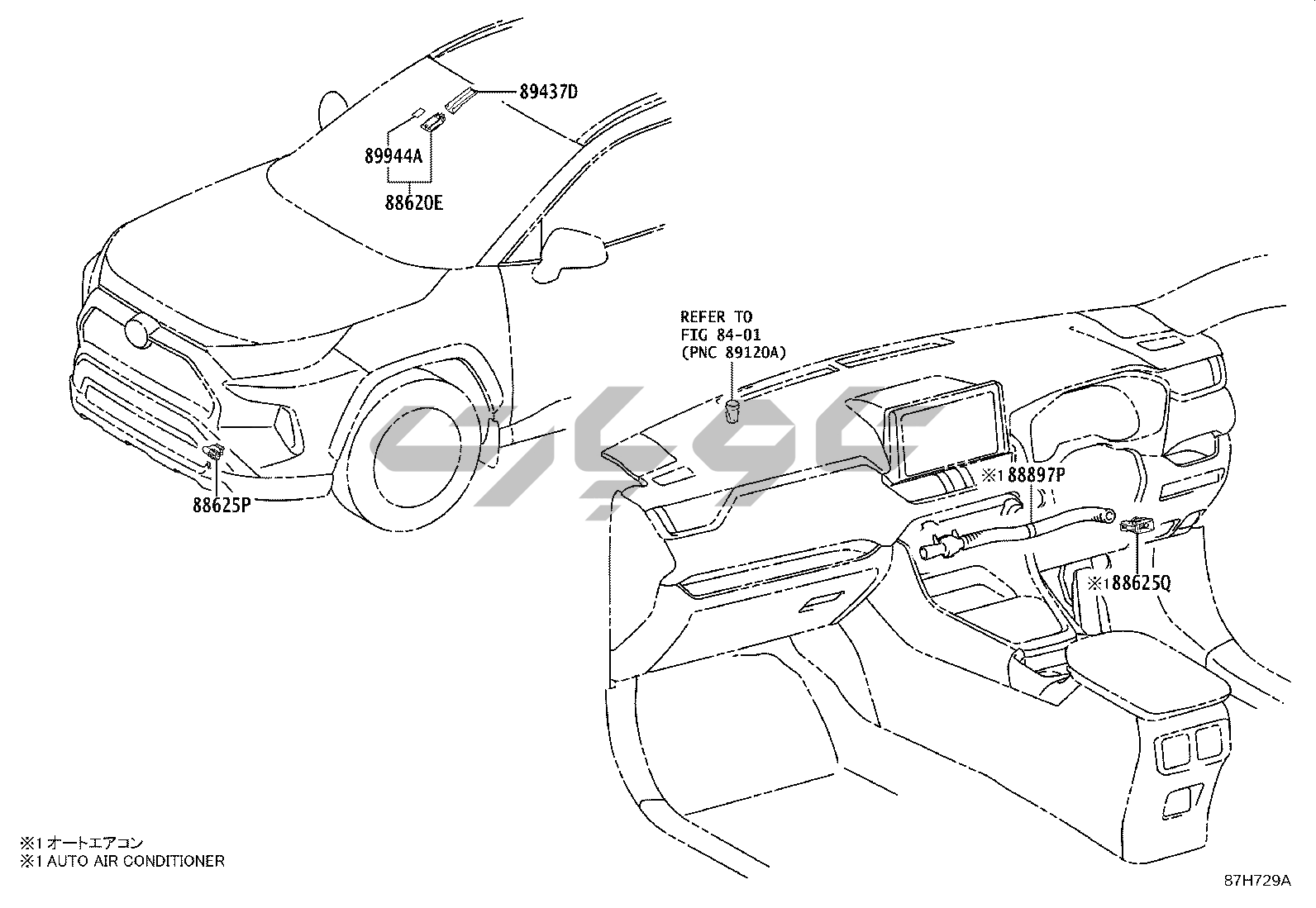 89437D
89944A
88620E
88625P
REFER TO
FIG 84-01
(PNC 89120A)
※1 88897P
※1 88625Q
※1 オートエアコン
※1 AUTO AIR CONDITIONER
87H729A