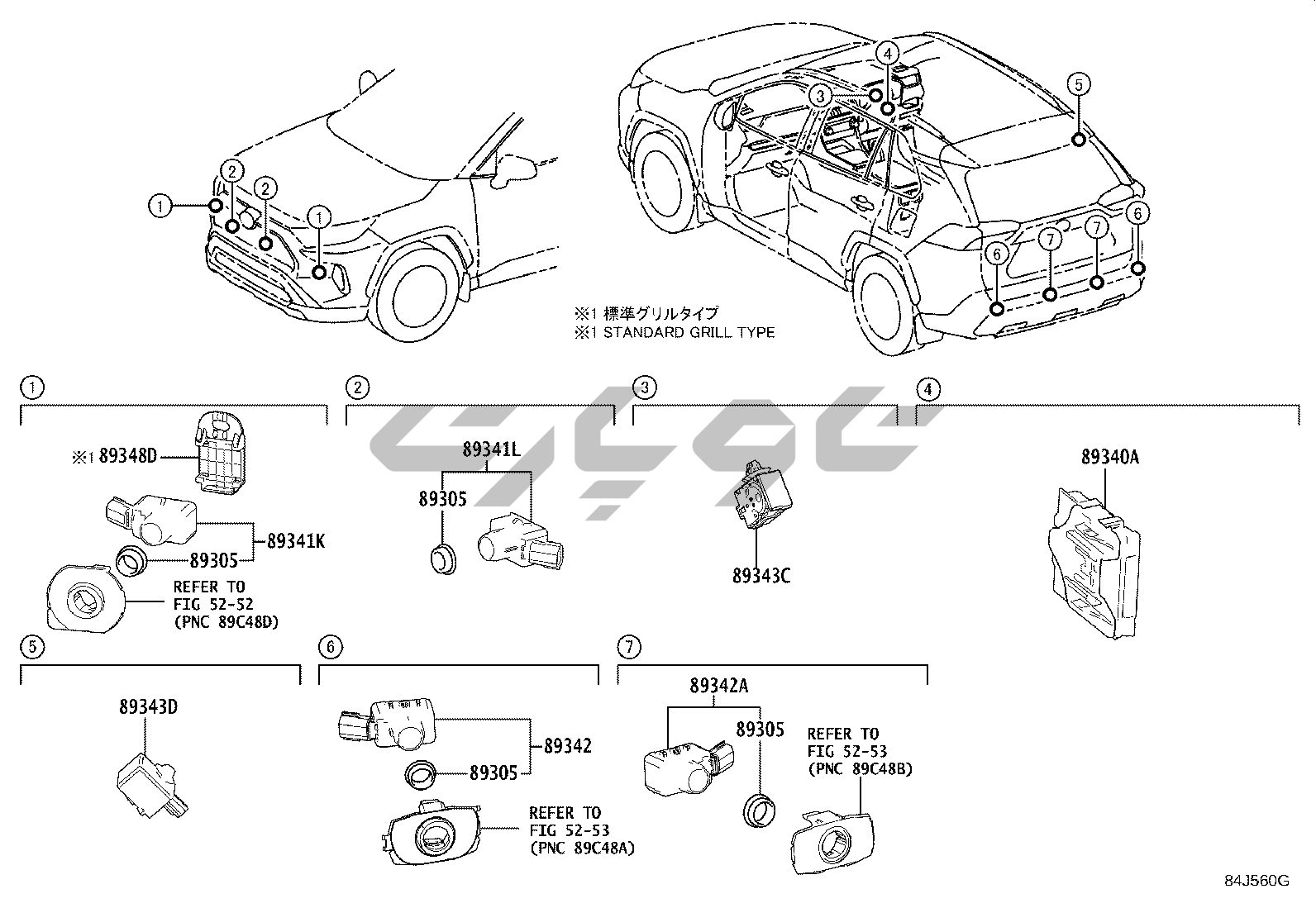 1 2 2 1

4 3 5 6 7 7 6

※1 標準グリルタイプ
※1 STANDARD GRILL TYPE

1

※1 89348D

89341K

89305

REFER TO FIG 52-52 (PNC 89C48D)

2

89341L

89305

3

89343C

4

89340A

5

89343D

6

89342

89305

REFER TO FIG 52-53 (PNC 89C48A)

7

89342A

89305

REFER TO FIG 52-53 (PNC 89C48B)

84J560G