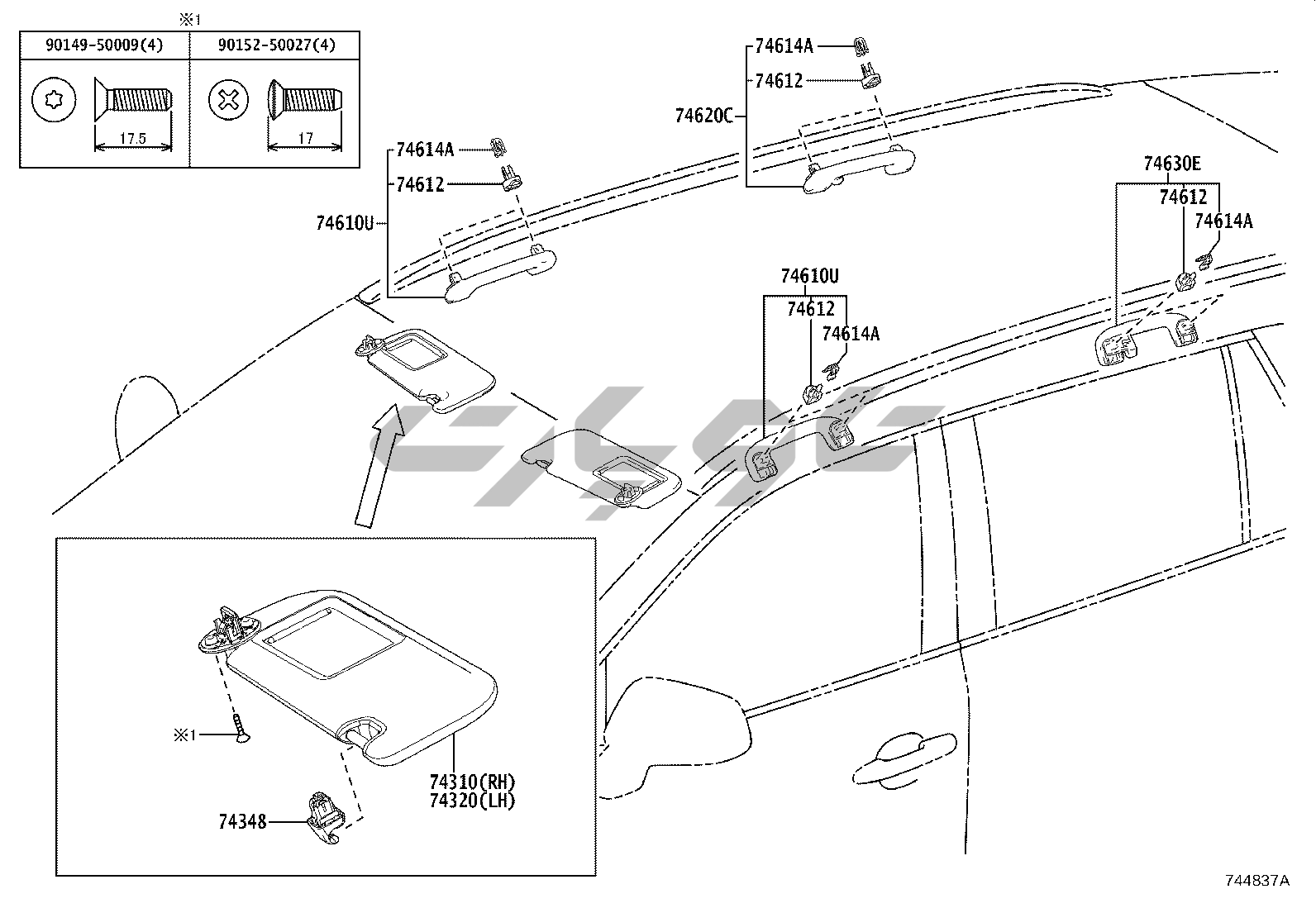 ※1

| 90149-50009(4) | 90152-50027(4) |
|---|---|
| 17.5 | 17 |

74614A
74612
74620C
74614A
74612
74610U
74630E
74612
74614A
74610U
74612
74614A
※1
74310(RH)
74320(LH)
74348
744837A