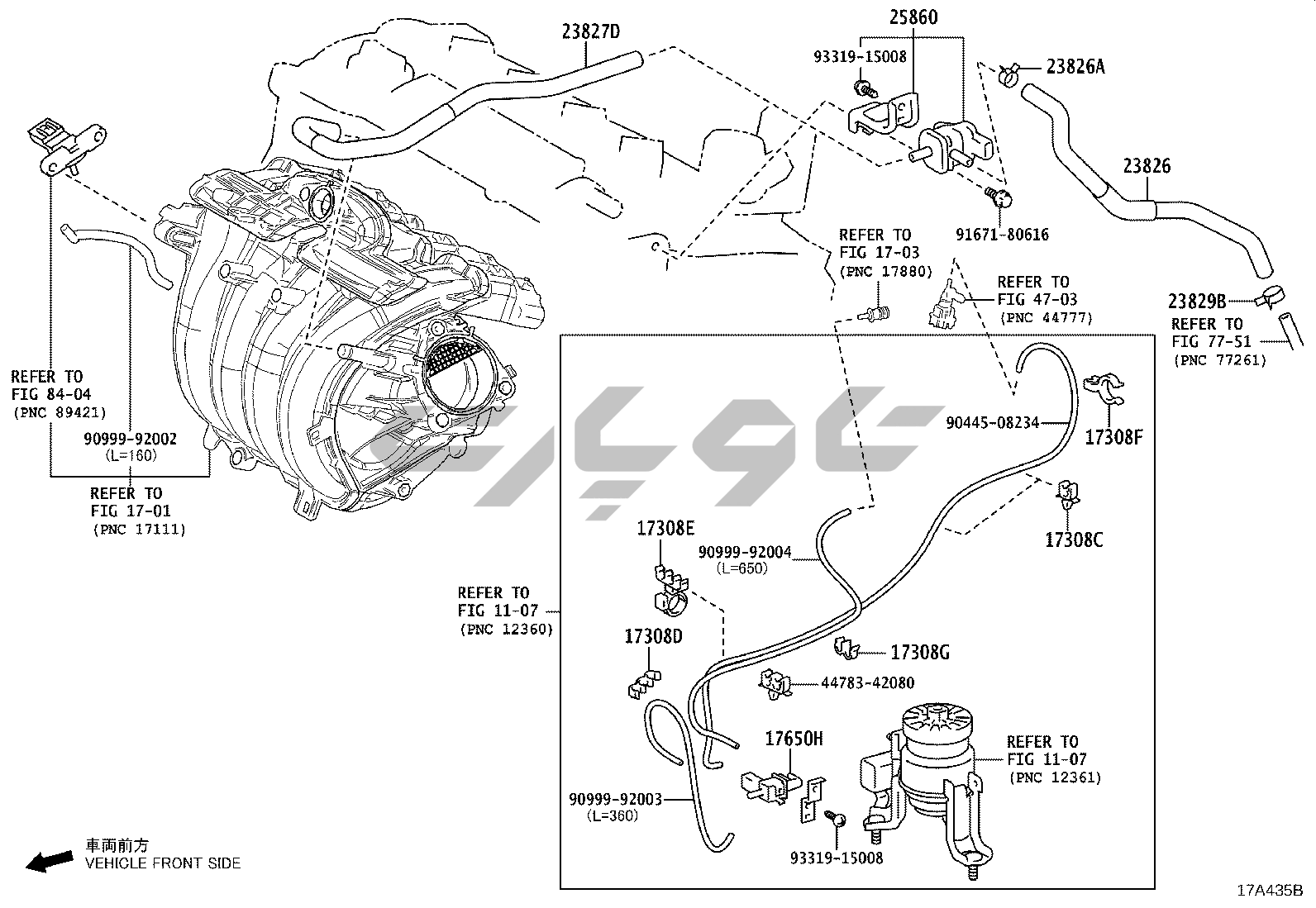 23827D
25860
93319-15008
23826A
23826
91671-80616
REFER TO
FIG 17-03
(PNC 17880)
REFER TO
FIG 47-03
(PNC 44777)
23829B
REFER TO
FIG 77-51
(PNC 77261)
REFER TO
FIG 84-04
(PNC 89421)
90999-92002
(L=160)
REFER TO
FIG 17-01
(PNC 17111)
90445-08234
17308F
17308C
17308E
90999-92004
(L=650)
REFER TO
FIG 11-07
(PNC 12360)
17308D
17308G
44783-42080
17650H
REFER TO
FIG 11-07
(PNC 12361)
90999-92003
(L=360)
93319-15008
車両前方
VEHICLE FRONT SIDE
17A435B