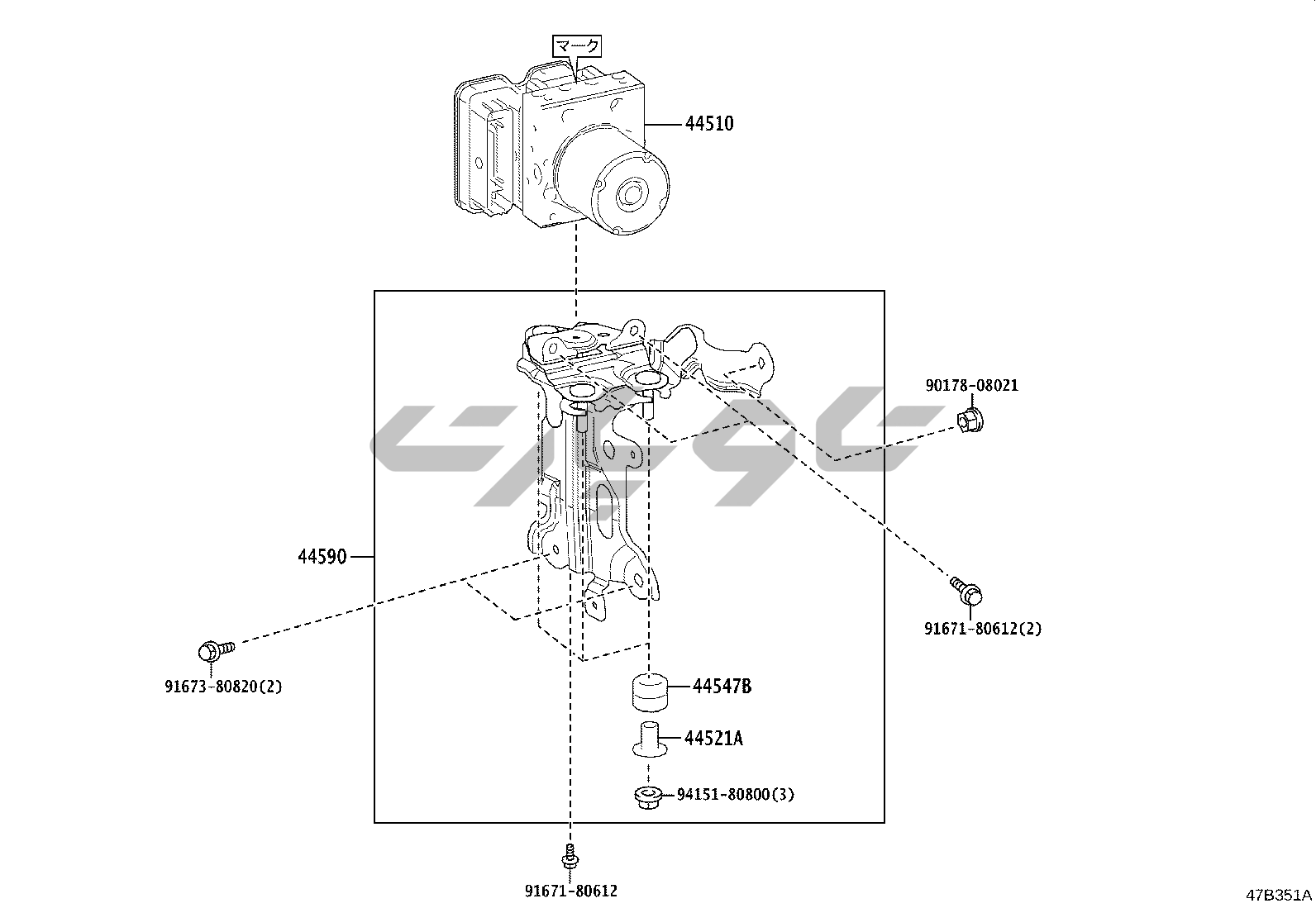 マーク

44510

90178-08021

44590

91671-80612(2)

91673-80820(2)

44547B

44521A

94151-80800(3)

91671-80612

47B351A