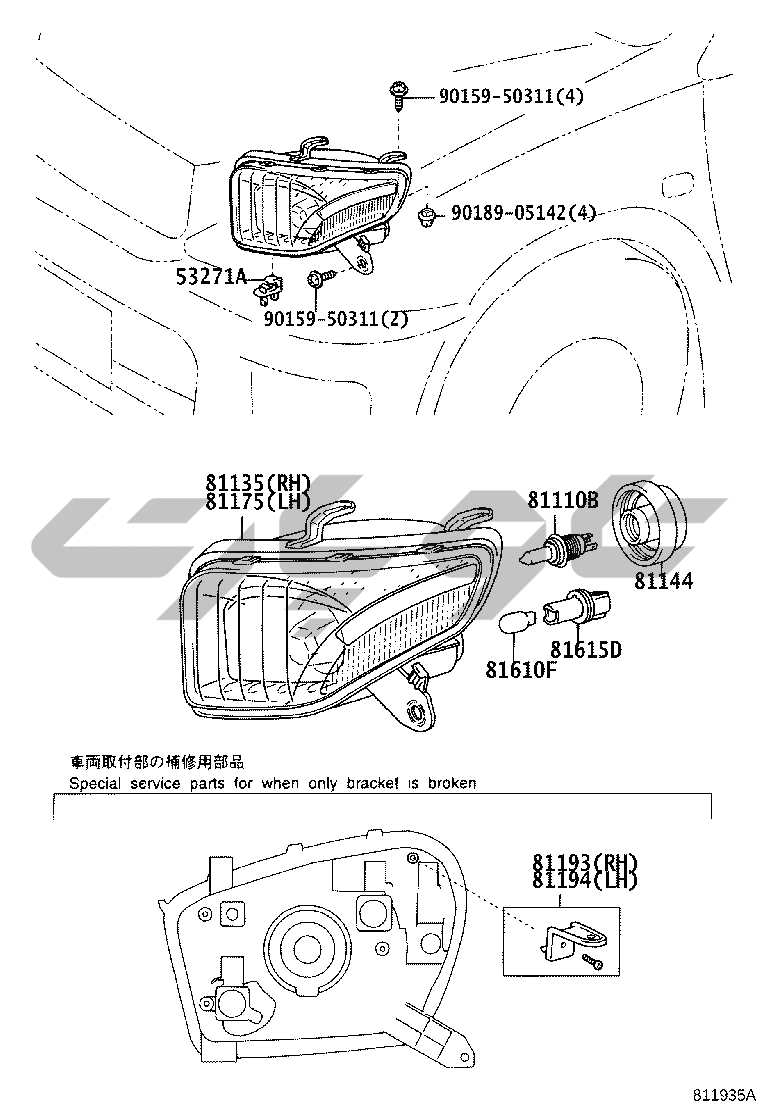 90159-50311(4)

90189-05142(4)

53271A

90159-50311(2)

81135(RH)
81175(LH)

81110B

81144

81615D

81610F

車両取付部の補修用部品
Special service parts for when only bracket is broken

81193(RH)
81194(LH)

811935A