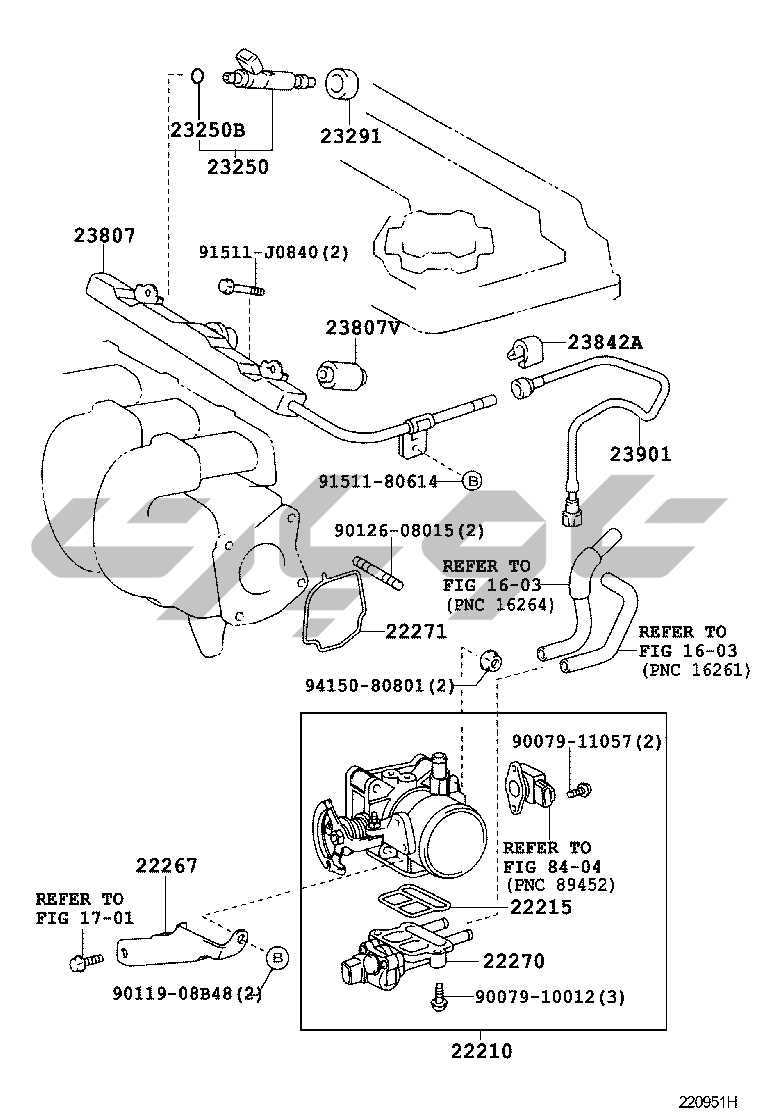 23250B
23250
23291
23807
91511-J0840(2)
23807V
23842A
23901
91511-80614
B
90126-08015(2)
REFER TO
FIG 16-03
(PNC 16264)
22271
REFER TO
FIG 16-03
(PNC 16261)
94150-80801(2)
90079-11057(2)
REFER TO
FIG 84-04
(PNC 89452)
22267
REFER TO
FIG 17-01
22215
22270
B
90119-08B48(2)
90079-10012(3)
22210
220951H