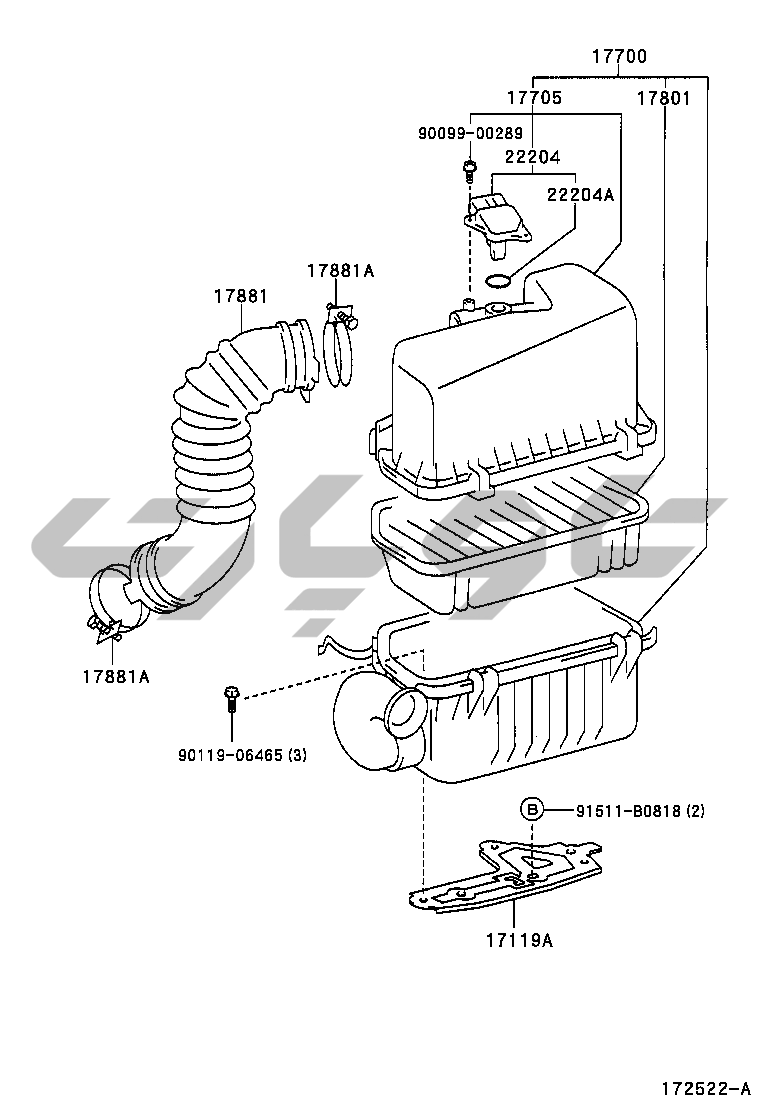 17700
17705
17801
90099-00289
22204
22204A
17881A
17881
17881A
90119-06465 (3)
B
91511-B0818 (2)
17119A
172522-A