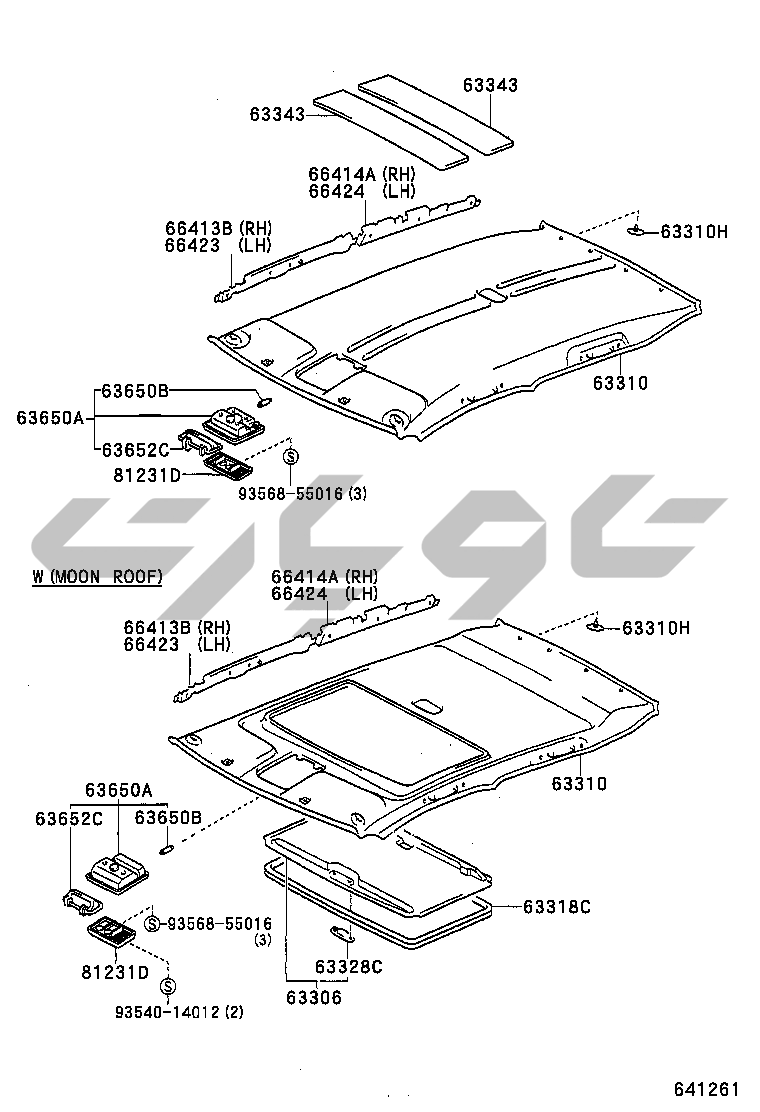 63343
63343
66414A (RH)
66424 (LH)
66413B (RH)
66423 (LH)
63310H
63310
63650B
63650A
63652C
81231D
S
93568-55016 (3)

W (MOON ROOF)
66414A (RH)
66424 (LH)
66413B (RH)
66423 (LH)
63310H
63310
63650A
63652C
63650B
S
93568-55016
(3)
81231D
S
93540-14012 (2)
63318C
63328C
63306

641261