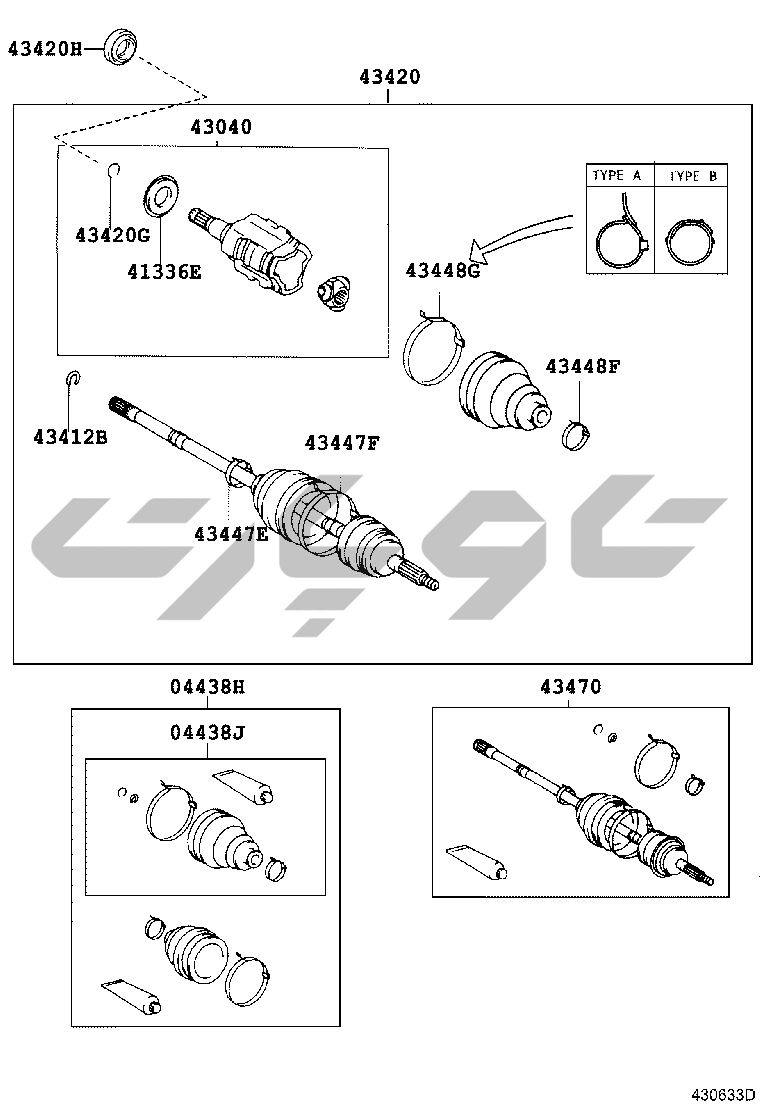 43420H

43420

43040

TYPE A

TYPE B

43420G

41336E

43448G

43448F

43412B

43447F

43447E

04438H

04438J

43470

430633D