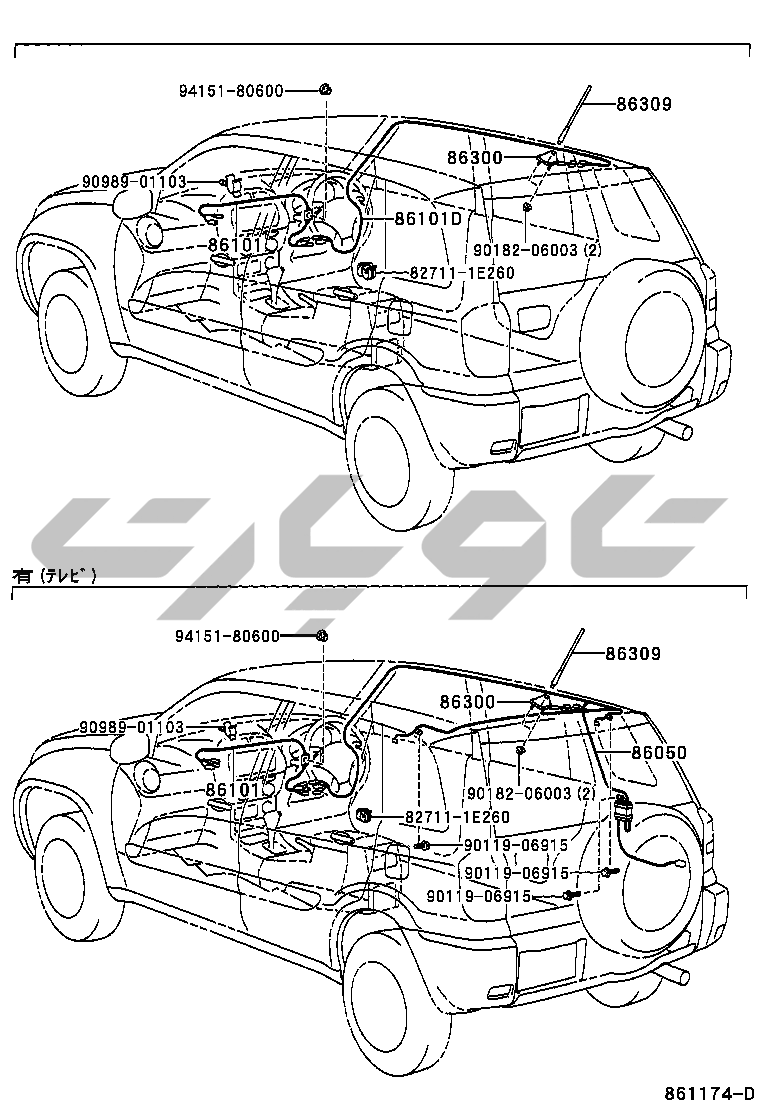 94151-80600
86309
86300
90989-01103
86101D
86101
90182-06003 (2)
82711-1E260

有 (テレビ)

94151-80600
86309
86300
90989-01103
86050
86101
90182-06003 (2)
82711-1E260
90119-06915
90119-06915
90119-06915

861174-D