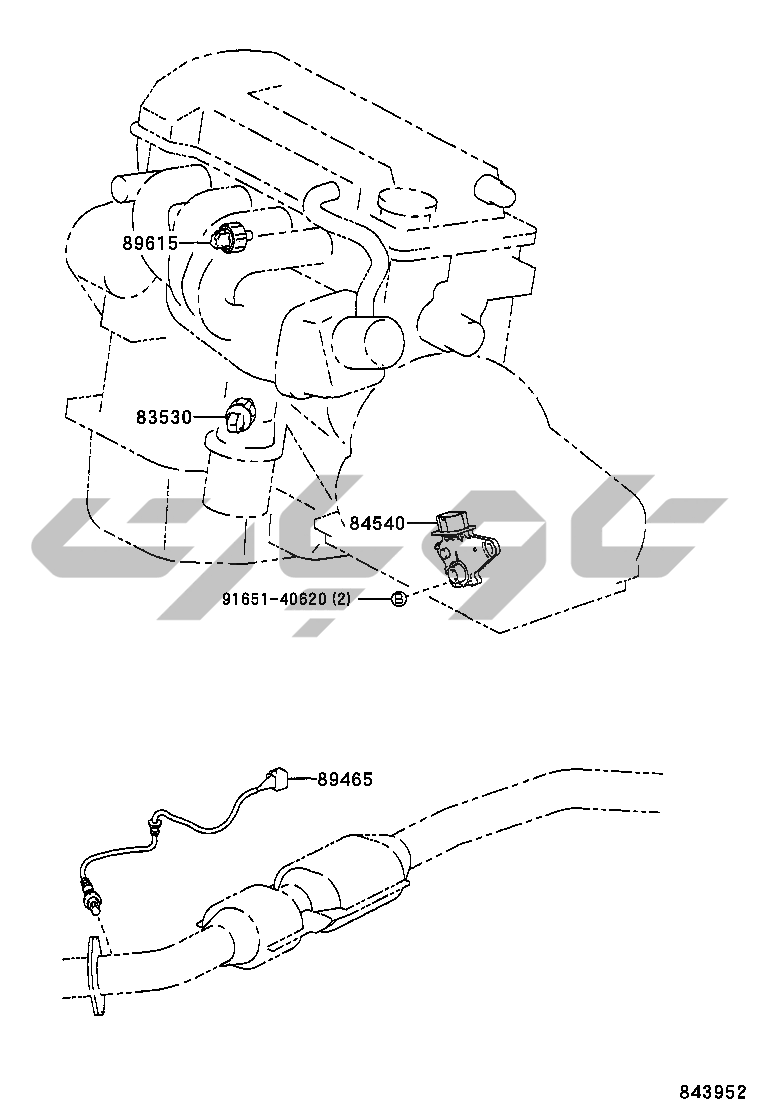 89615

83530

84540

91651-40620 (2)

89465

843952