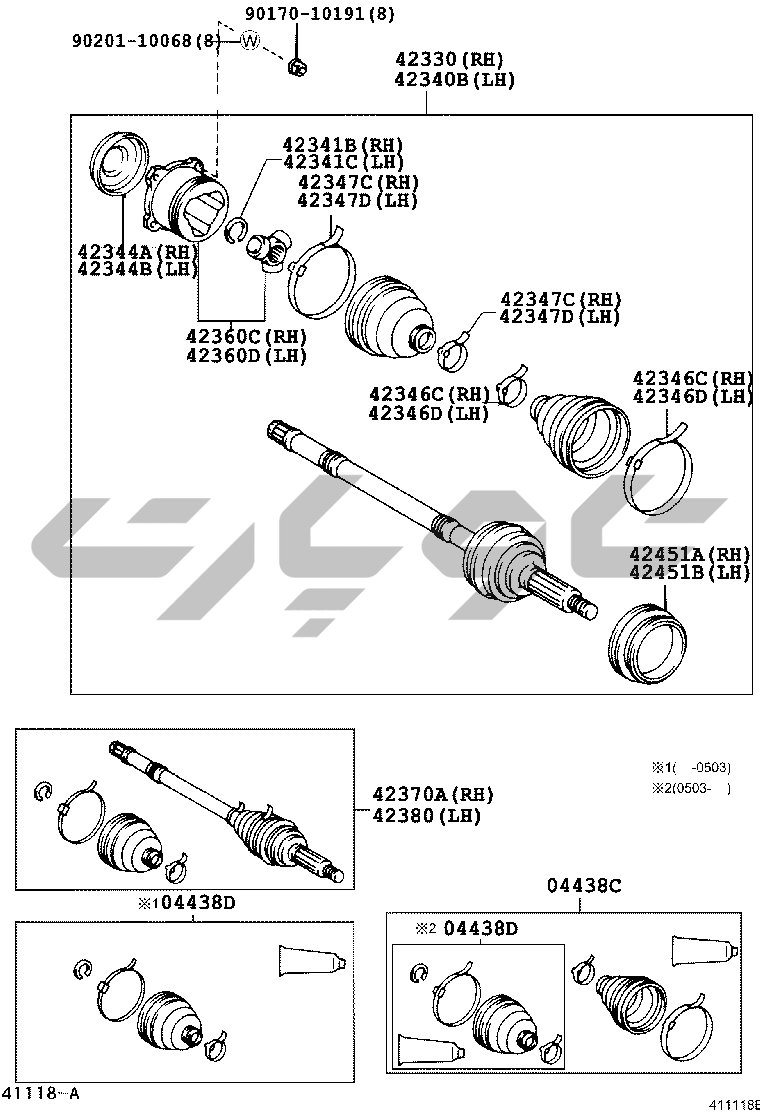 90170-10191(8)
90201-10068(8) W
42330(RH)
42340B(LH)
42341B(RH)
42341C(LH)
42347C(RH)
42347D(LH)
42344A(RH)
42344B(LH)
42360C(RH)
42360D(LH)
42347C(RH)
42347D(LH)
42346C(RH)
42346D(LH)
42346C(RH)
42346D(LH)
42451A(RH)
42451B(LH)
※1( -0503)
※2(0503- )
42370A(RH)
42380(LH)
※1 04438D
04438C
※2 04438D
41118-A
411118E