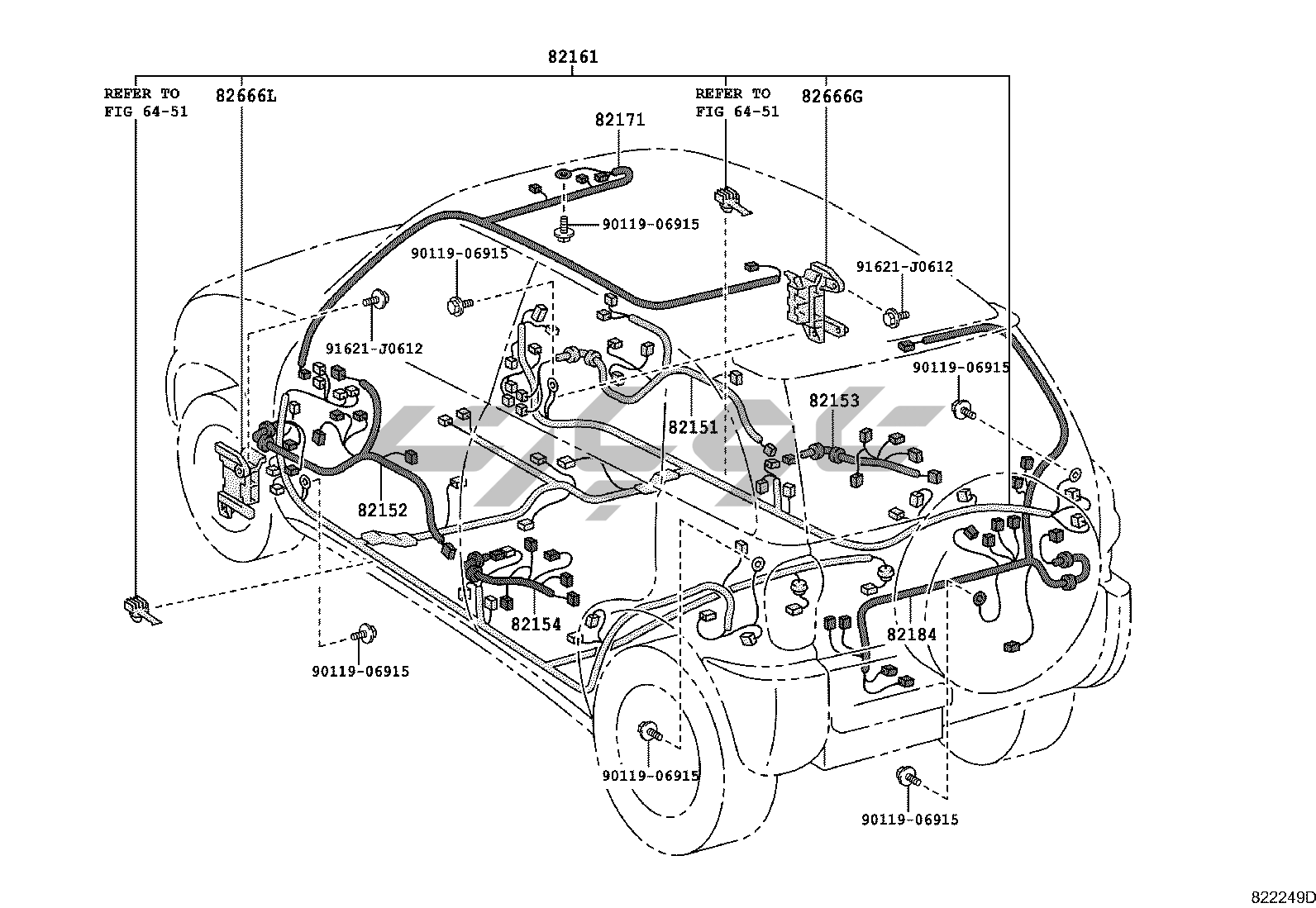 82161

REFER TO
FIG 64-51

82666L

REFER TO
FIG 64-51

82666G

82171

90119-06915

90119-06915

91621-J0612

91621-J0612

90119-06915

82153

82151

82152

82154

82184

90119-06915

90119-06915

90119-06915

822249D