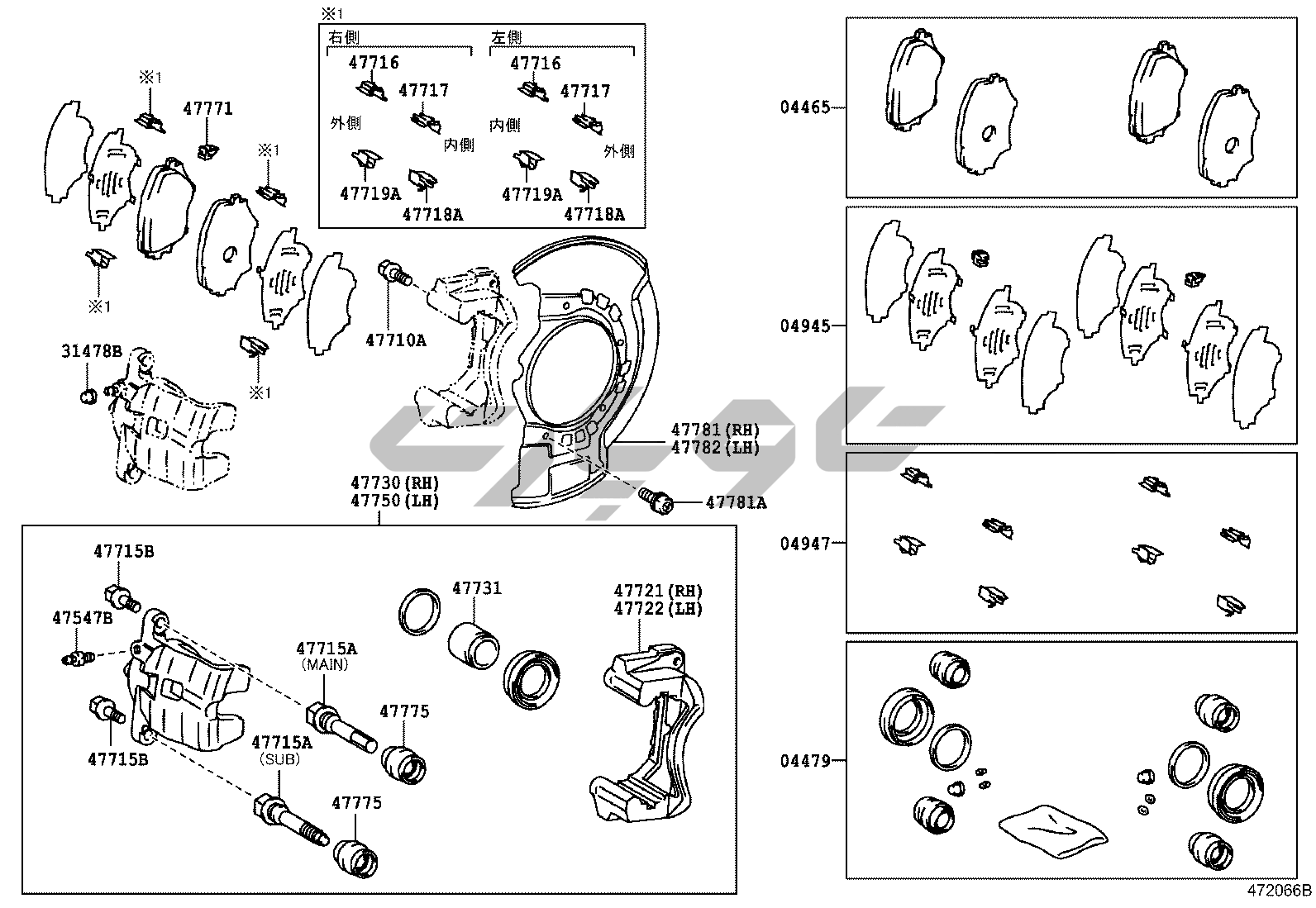 ※1
右側
47716
47717
外側
内側
47719A
47718A
左側
47716
47717
内側
外側
47719A
47718A

※1
47771
※1
※1
※1
31478B
47710A
47781 (RH)
47782 (LH)
47781A
47730 (RH)
47750 (LH)

47715B
47547B
47715B
47715A
(MAIN)
47715A
(SUB)
47775
47775
47731
47721 (RH)
47722 (LH)

04465
04945
04947
04479

472066B