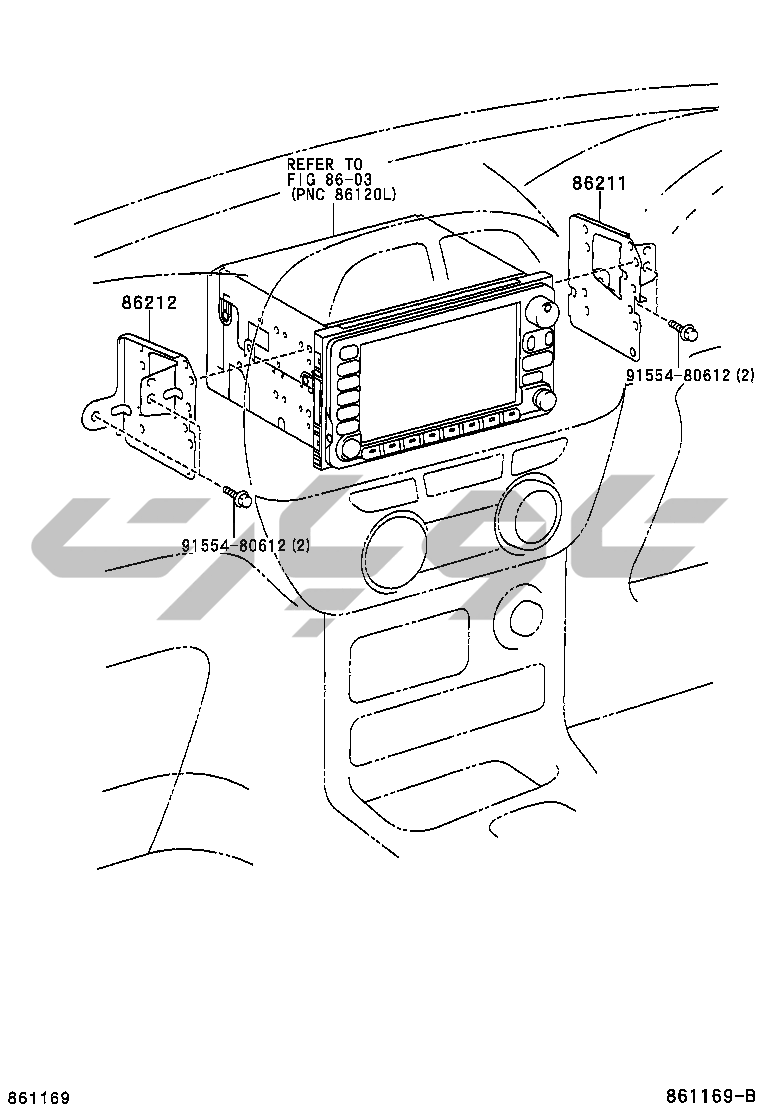 REFER TO
FIG 86-03
(PNC 86120L)

86211

86212

91554-80612 (2)

91554-80612 (2)

861169

861169-B