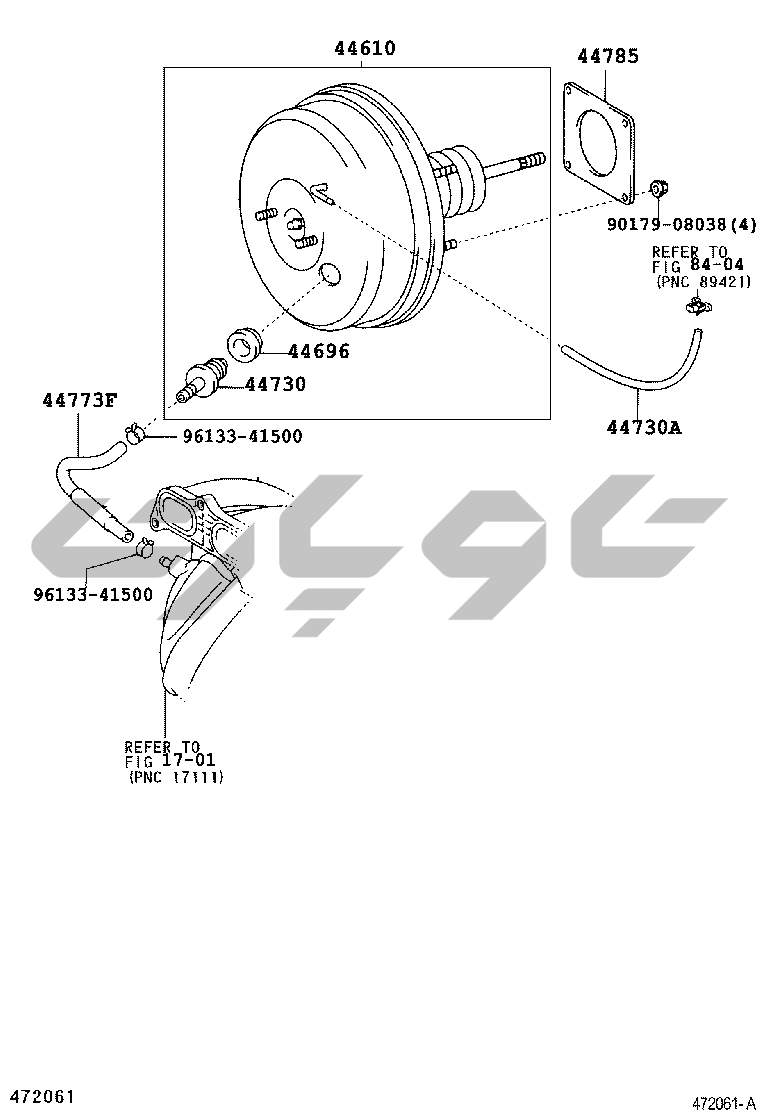 44610

44785

90179-08038(4)

REFER TO FIG 84-04 (PNC 89421)

44696

44730

44773F

96133-41500

44730A

96133-41500

REFER TO FIG 17-01 (PNC 17111)

472061

472061-A