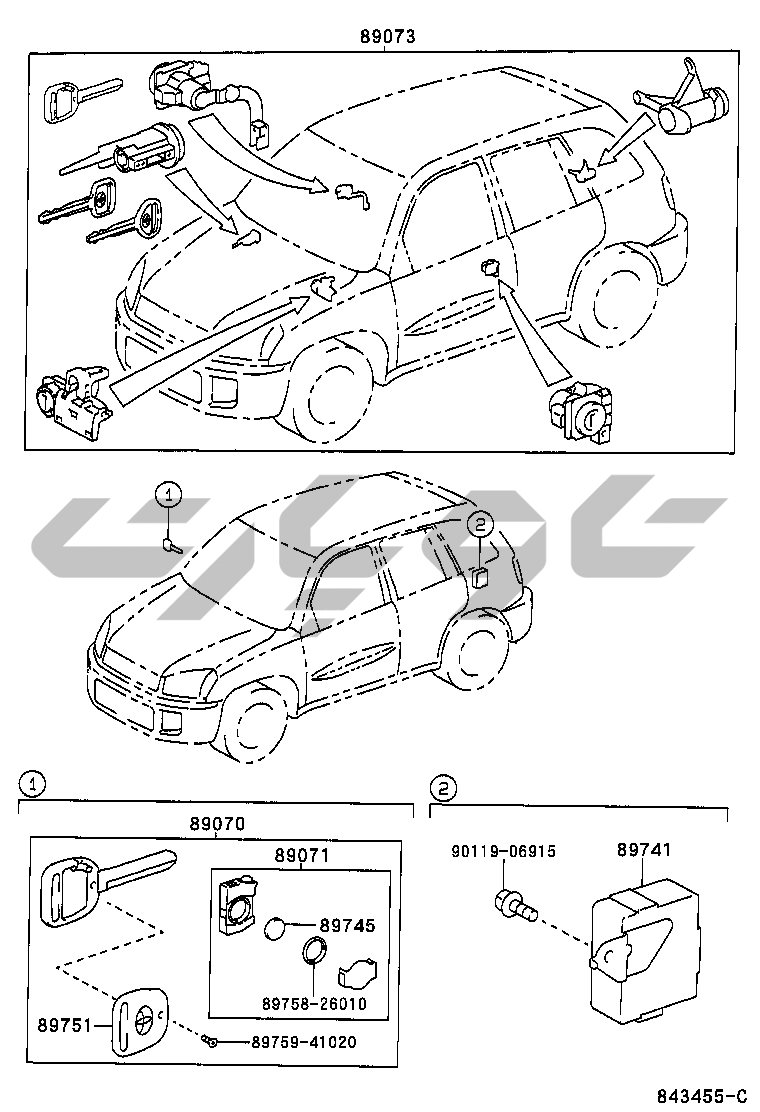 89073

1

2

1

89070

89071

89745

89758-26010

89751

89759-41020

2

90119-06915

89741

843455-C