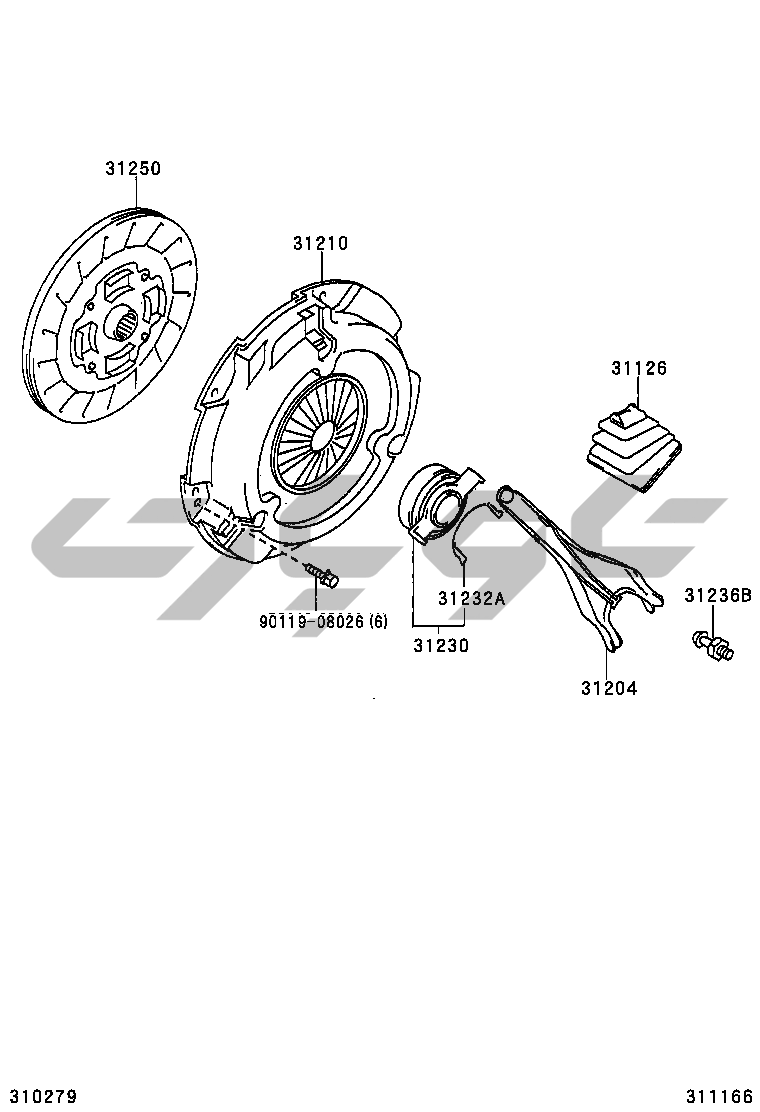 31250

31210

31126

31232A

31236B

90119-08026 (6)

31230

31204

310279

311166