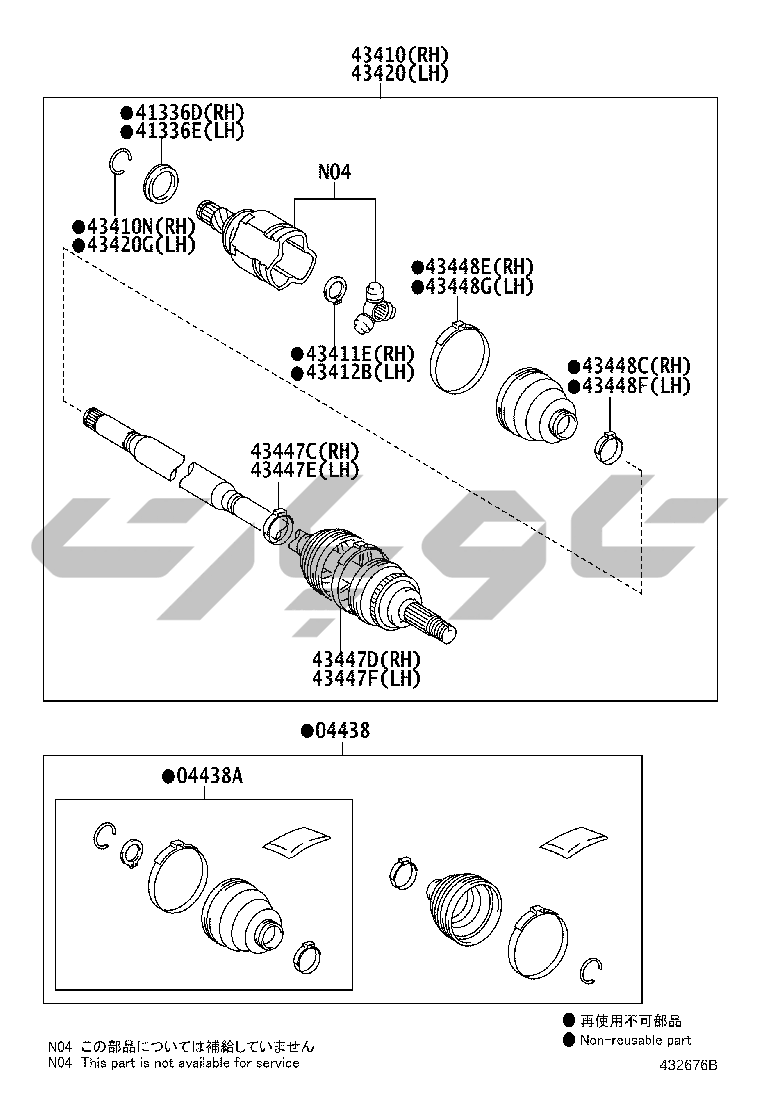 43410(RH)
43420(LH)

●41336D(RH)
●41336E(LH)

N04

●43410N(RH)
●43420G(LH)

●43448E(RH)
●43448G(LH)

●43411E(RH)
●43412B(LH)

●43448C(RH)
●43448F(LH)

43447C(RH)
43447E(LH)

43447D(RH)
43447F(LH)

●04438

●04438A

● 再使用不可部品
● Non-reusable part

N04 この部品については補給していません
N04 This part is not available for service

432676B