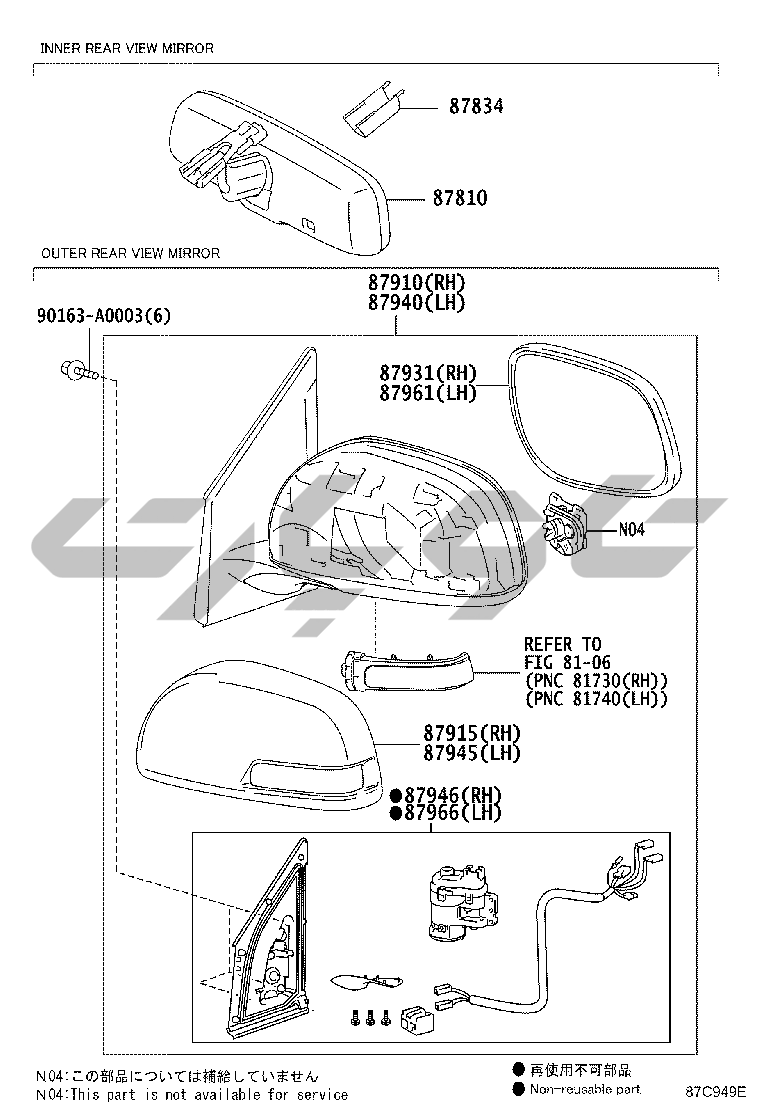 INNER REAR VIEW MIRROR

87834

87810

OUTER REAR VIEW MIRROR

87910(RH)
87940(LH)

90163-A0003(6)

87931(RH)
87961(LH)

N04

REFER TO
FIG 81-06
(PNC 81730(RH))
(PNC 81740(LH))

87915(RH)
87945(LH)

●87946(RH)
●87966(LH)

N04:この部品については補給していません
N04:This part is not available for service

● 再使用不可部品
● Non-reusable part

87C949E