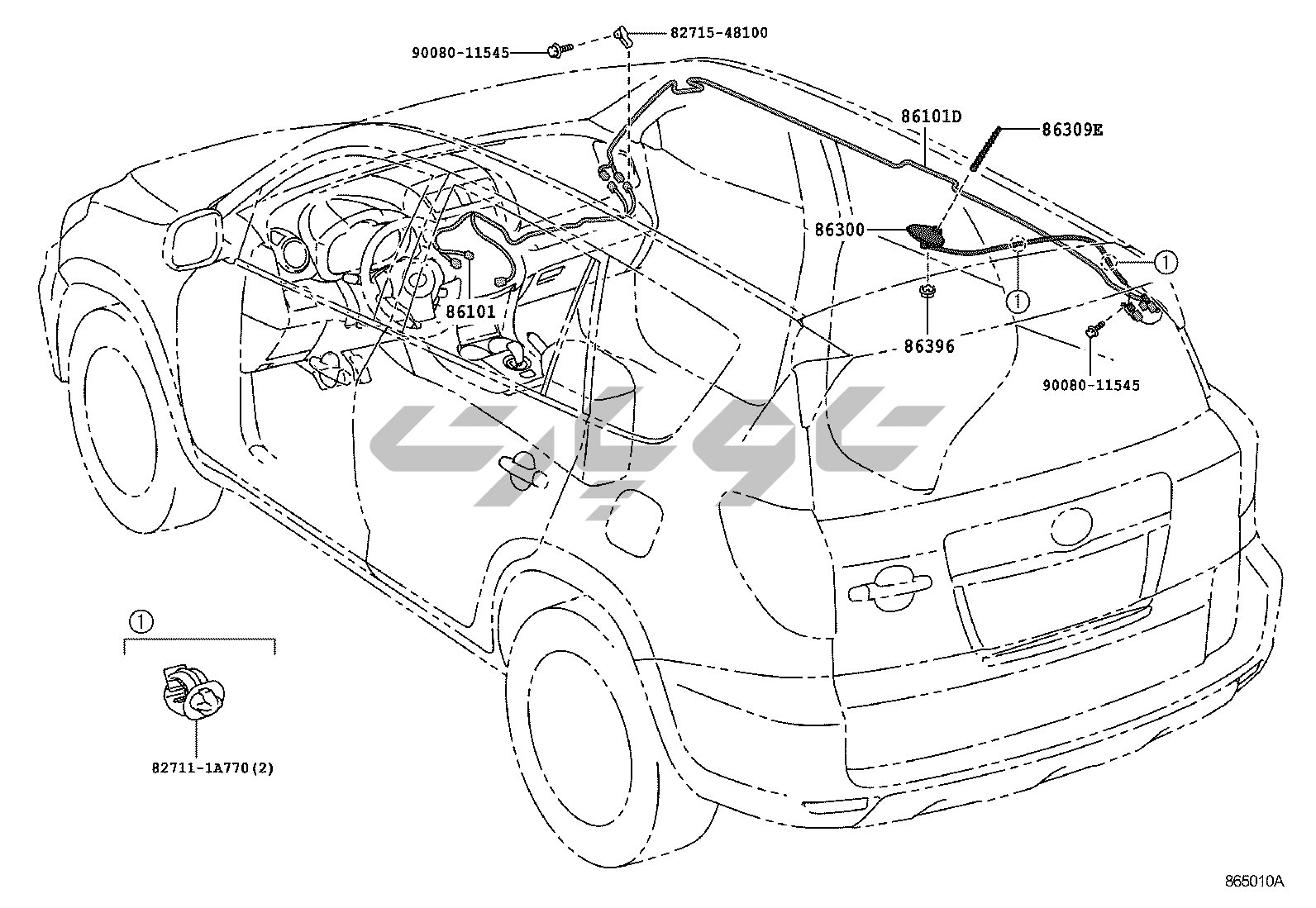 82715-48100
90080-11545
86101D
86309E
86300
1
1
86101
86396
90080-11545
1
82711-1A770(2)
865010A