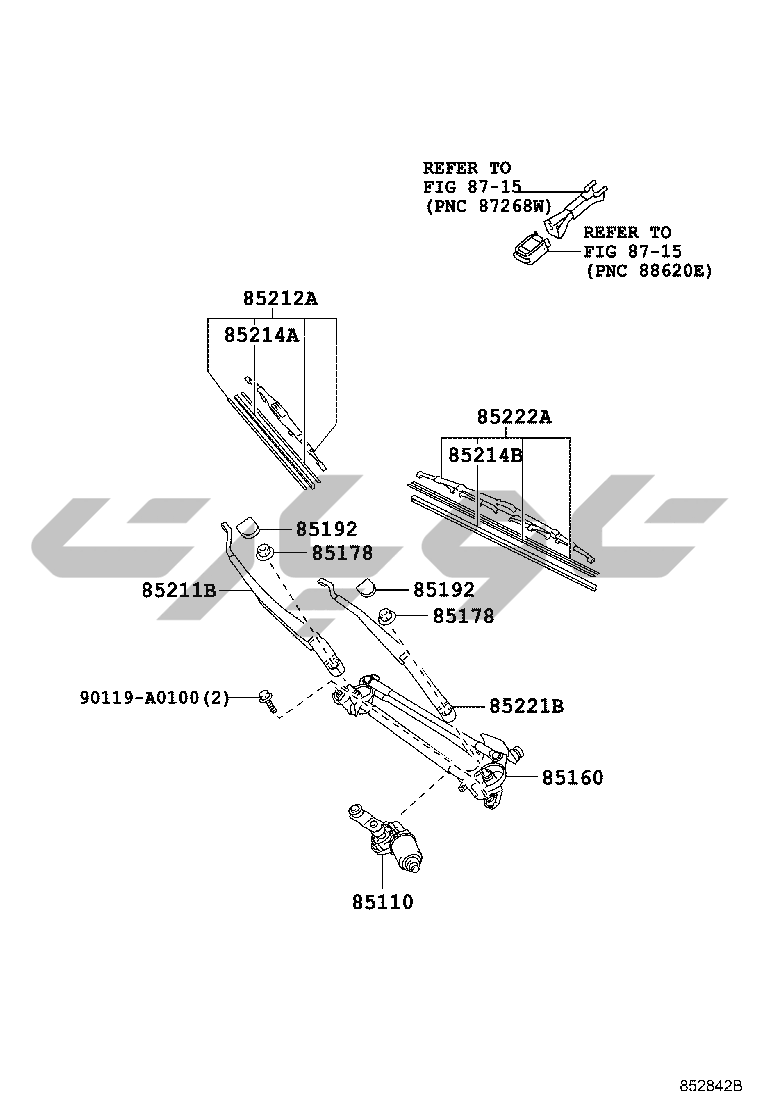 REFER TO
FIG 87-15
(PNC 87268W)

REFER TO
FIG 87-15
(PNC 88620E)

85212A
85214A

85222A
85214B

85192
85178
85211B
85192
85178

90119-A0100(2)
85221B
85160
85110

852842B