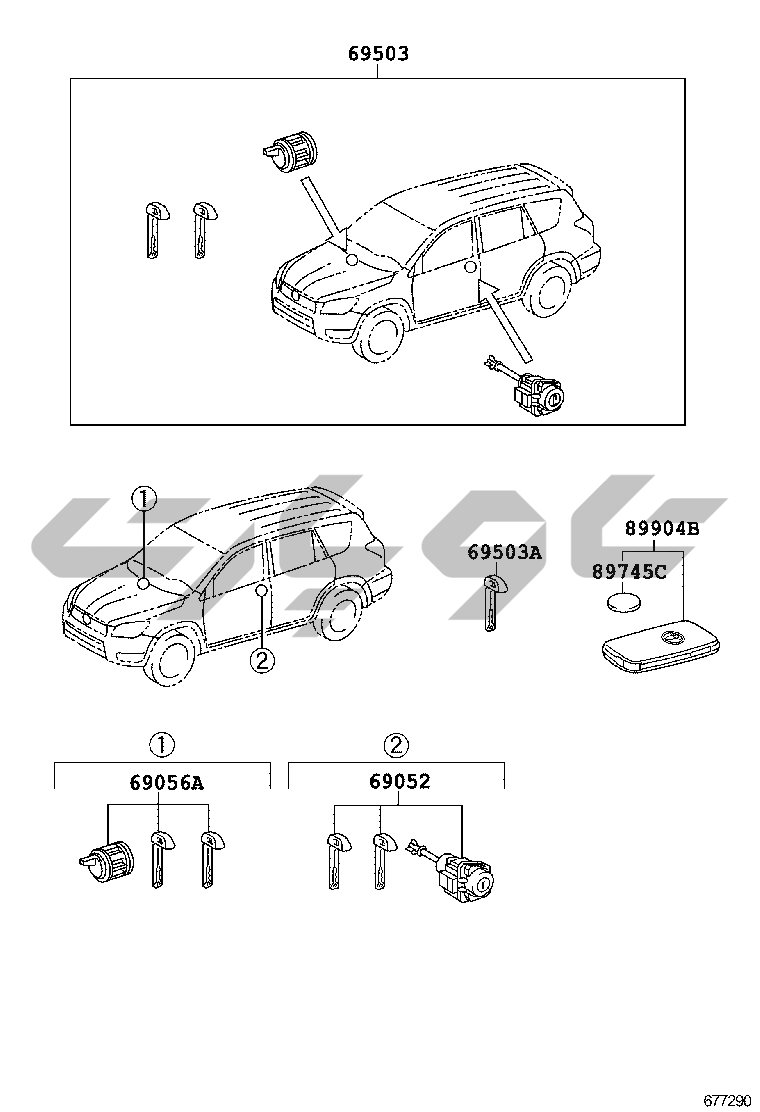 69503

1

2

69503A

89904B

89745C

1

69056A

2

69052

677290