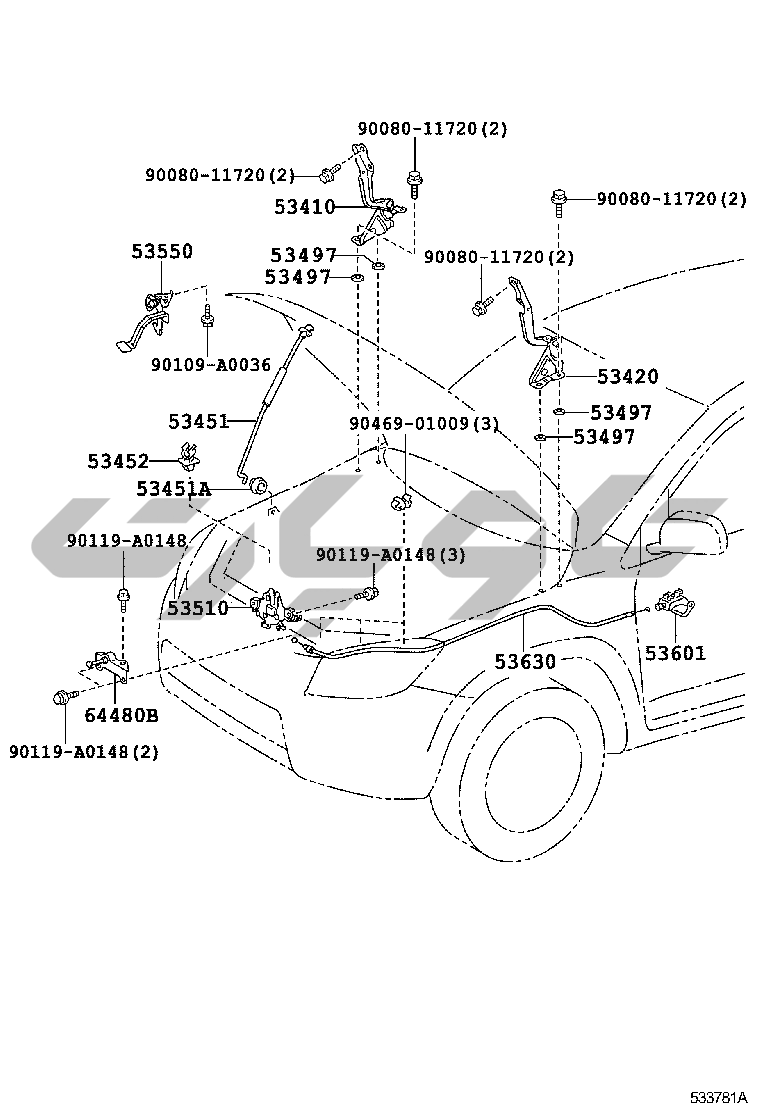 90080-11720(2)
90080-11720(2)
53410
90080-11720(2)
53550
53497
53497
90080-11720(2)
90109-A0036
53420
53451
90469-01009(3)
53497
53497
53452
53451A
90119-A0148
90119-A0148(3)
53510
53630
53601
64480B
90119-A0148(2)
533781A